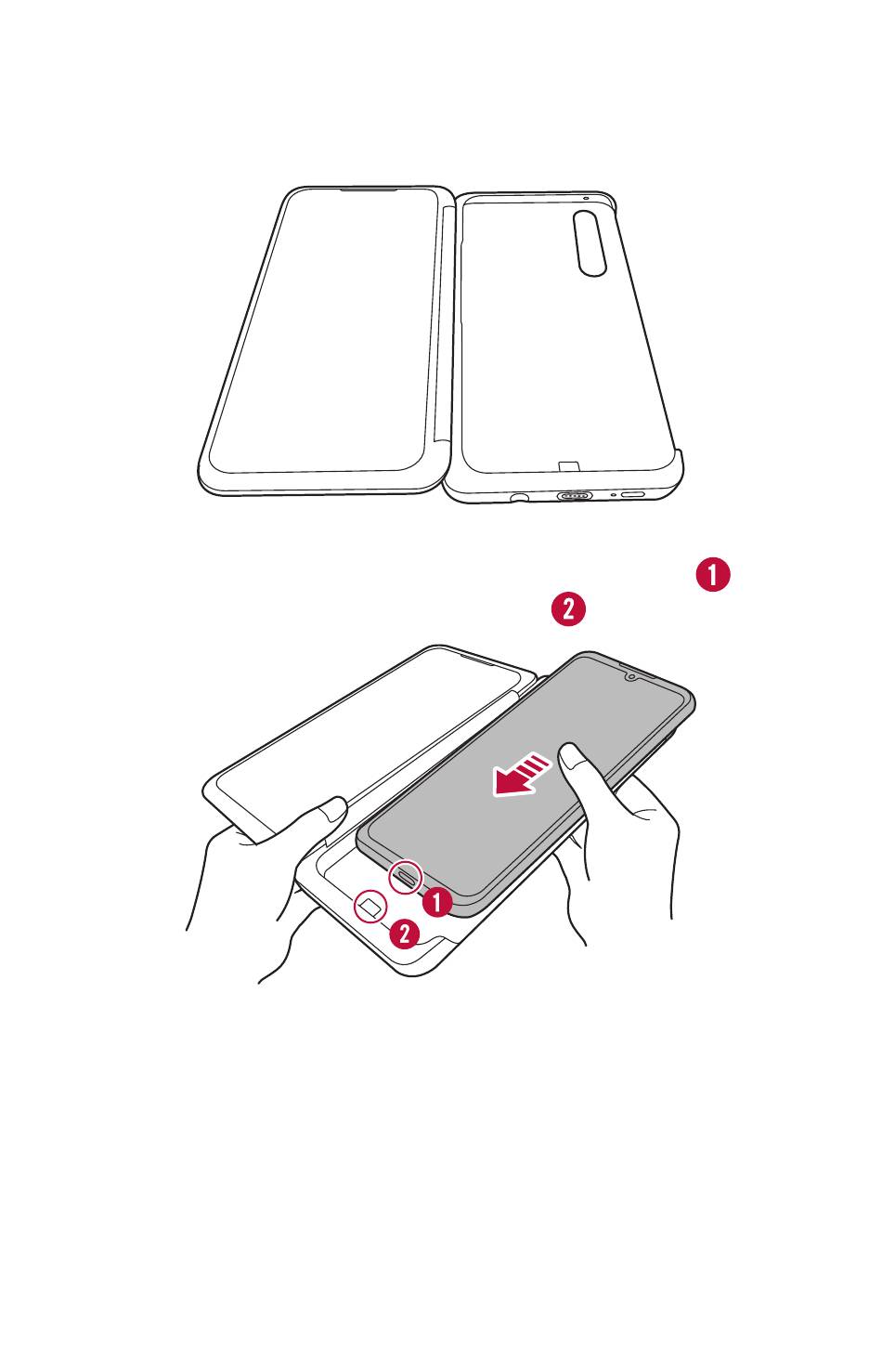 1
2
1
2