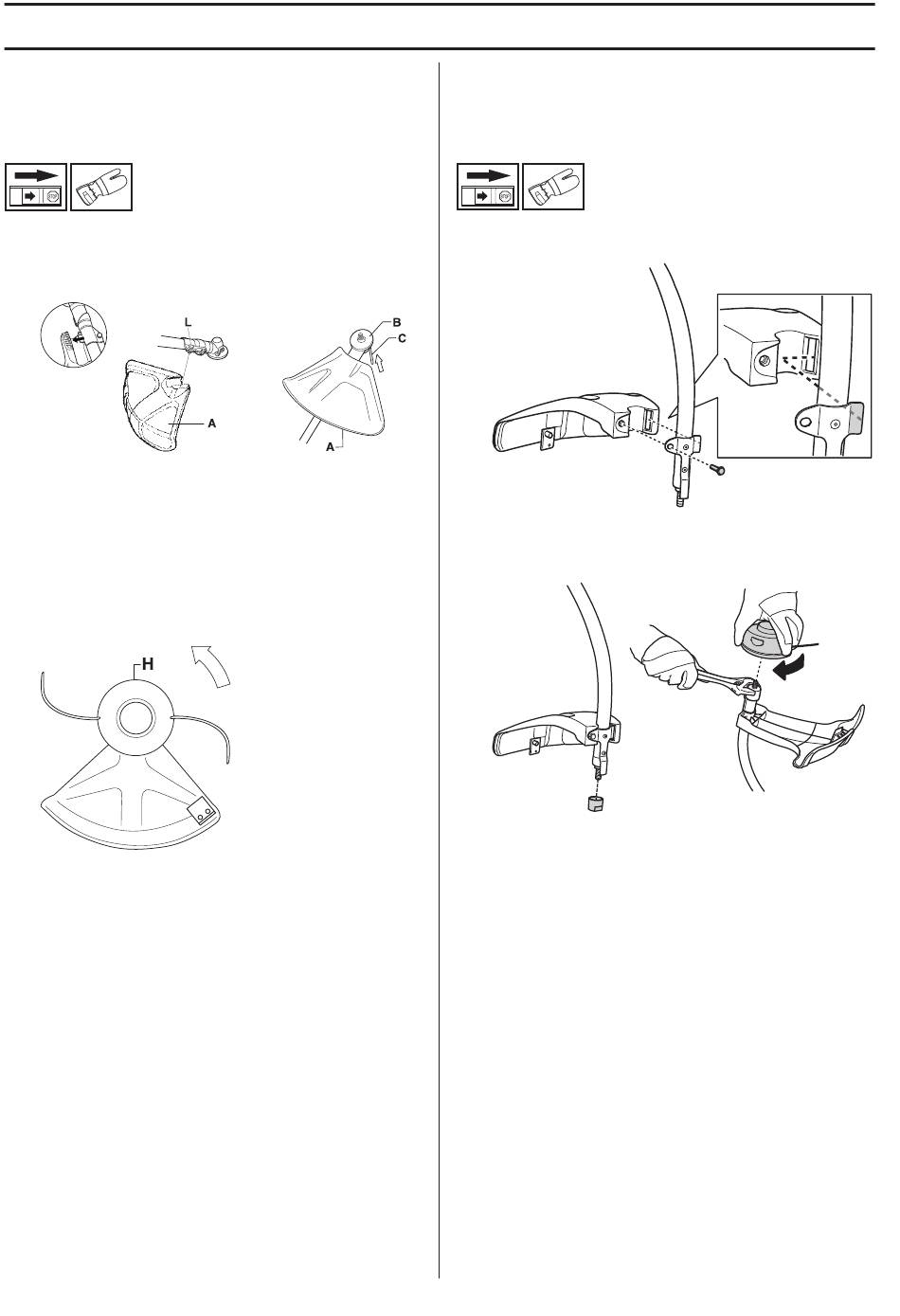 L

B

C

A

A

H