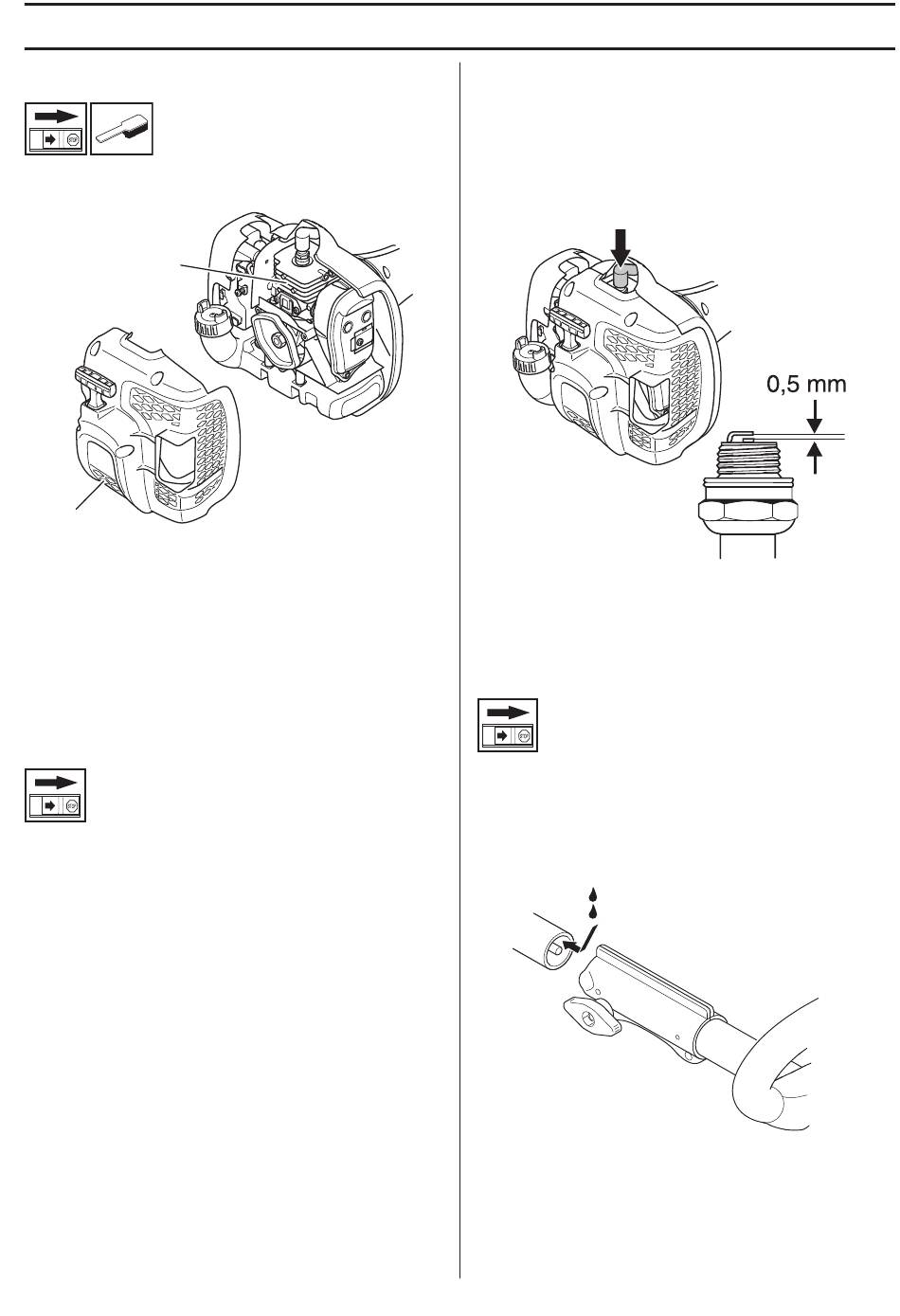 STOP

0,5 mm

STOP

STOP