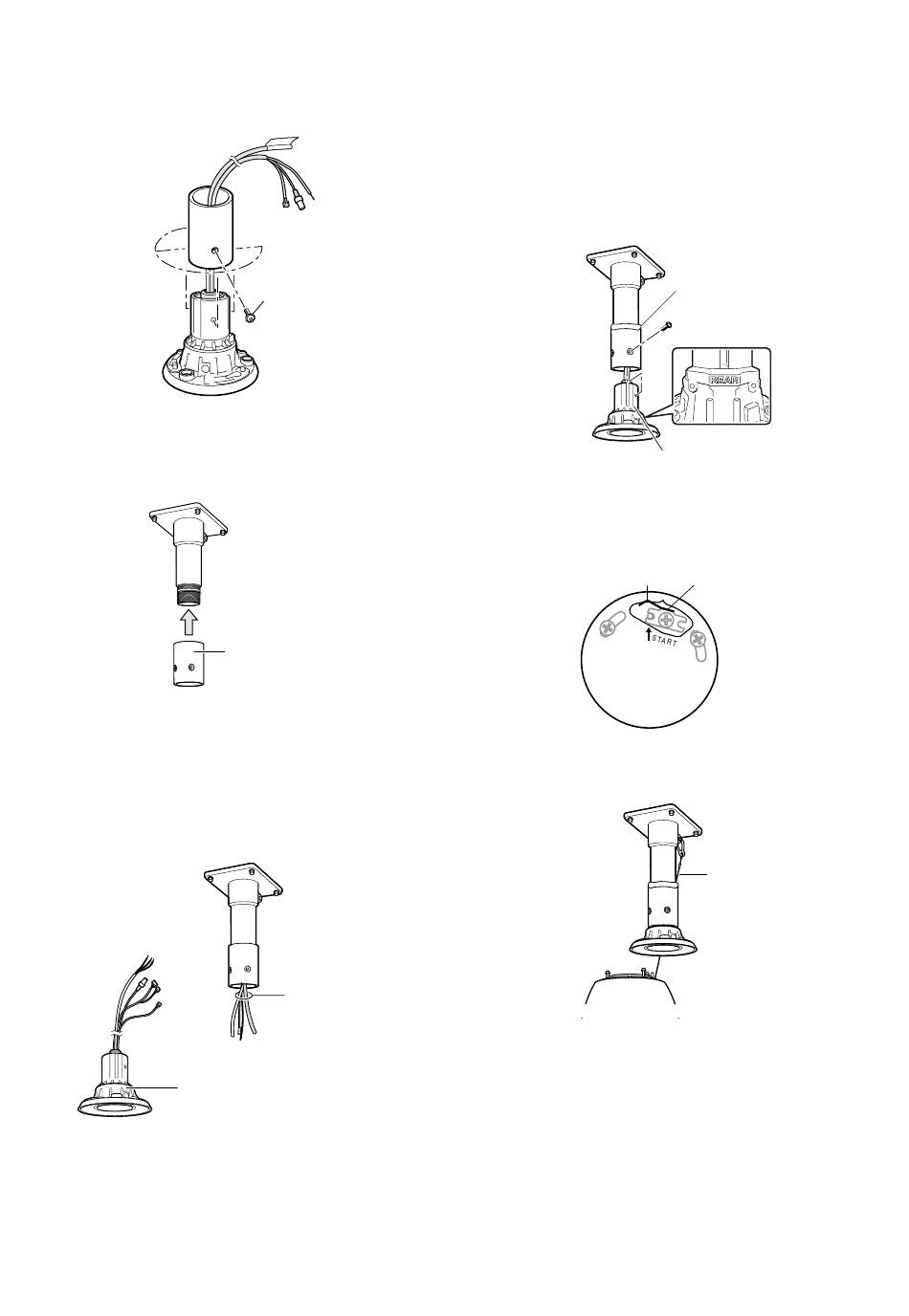 REAR

START