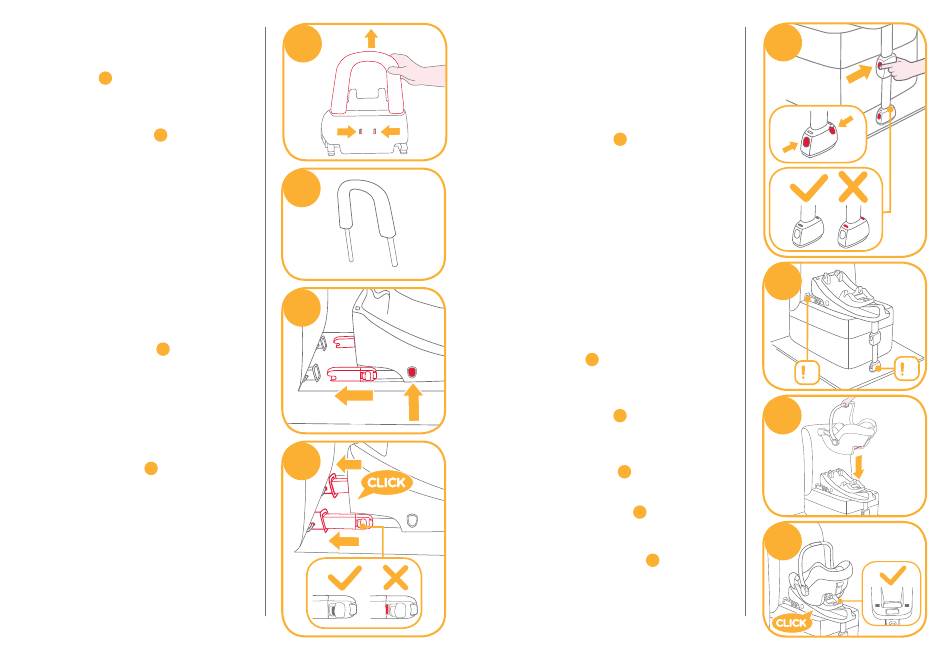 CLICK

!

!

CLICK