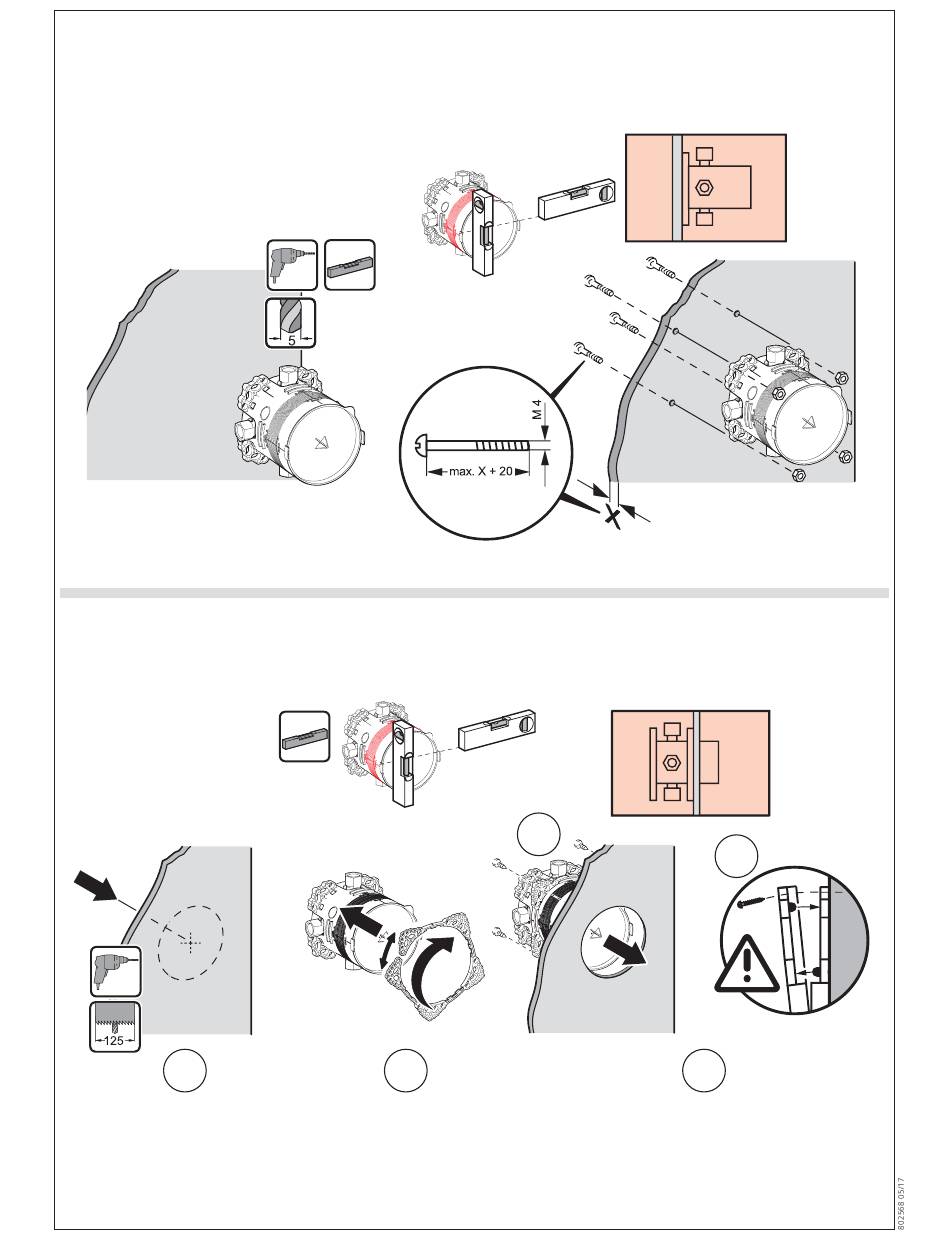 5

M 4

max. X + 20

X

125

802568 05/17