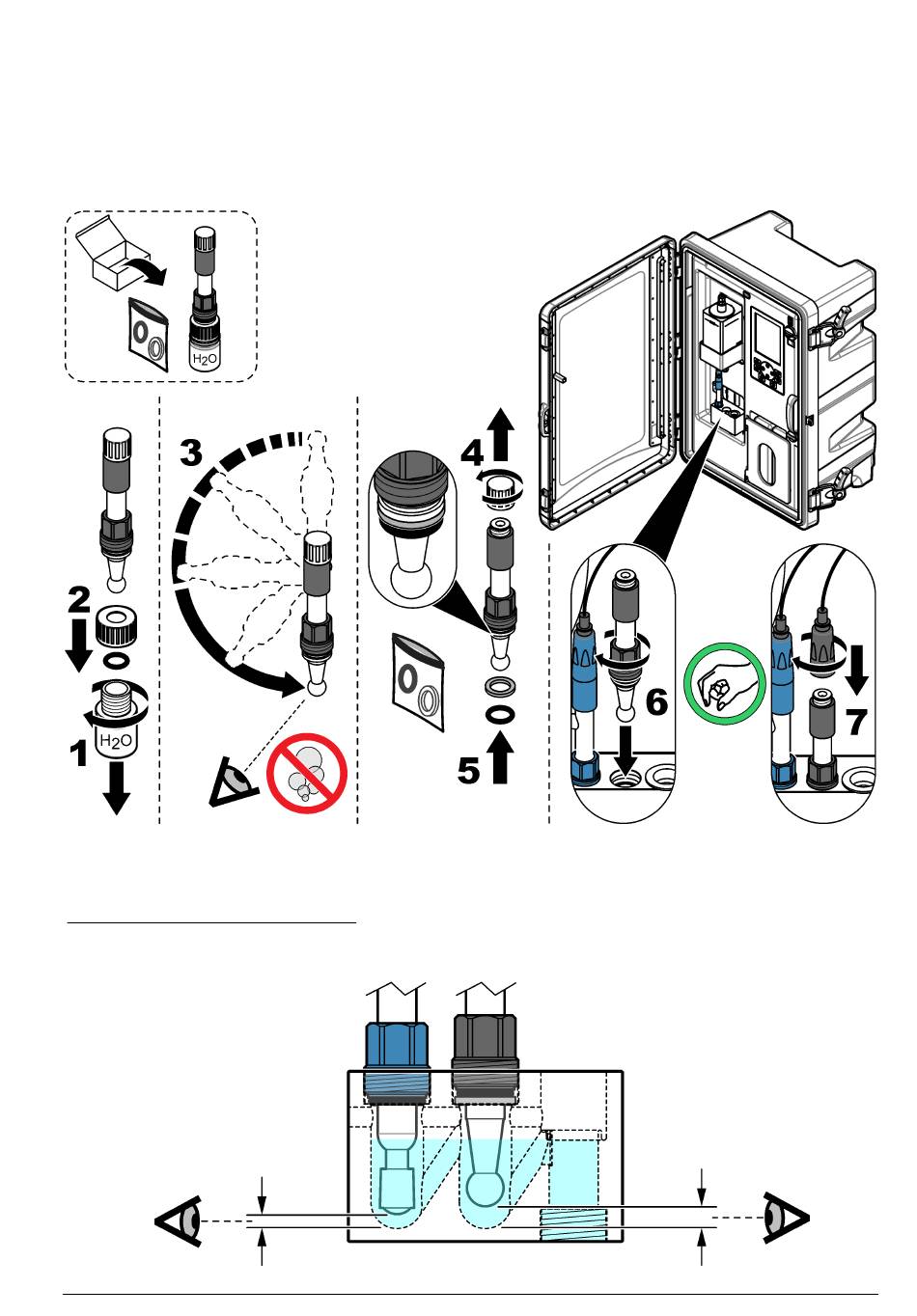 $H_2O$

3

4

2

$H_2O$

1

5

6

7