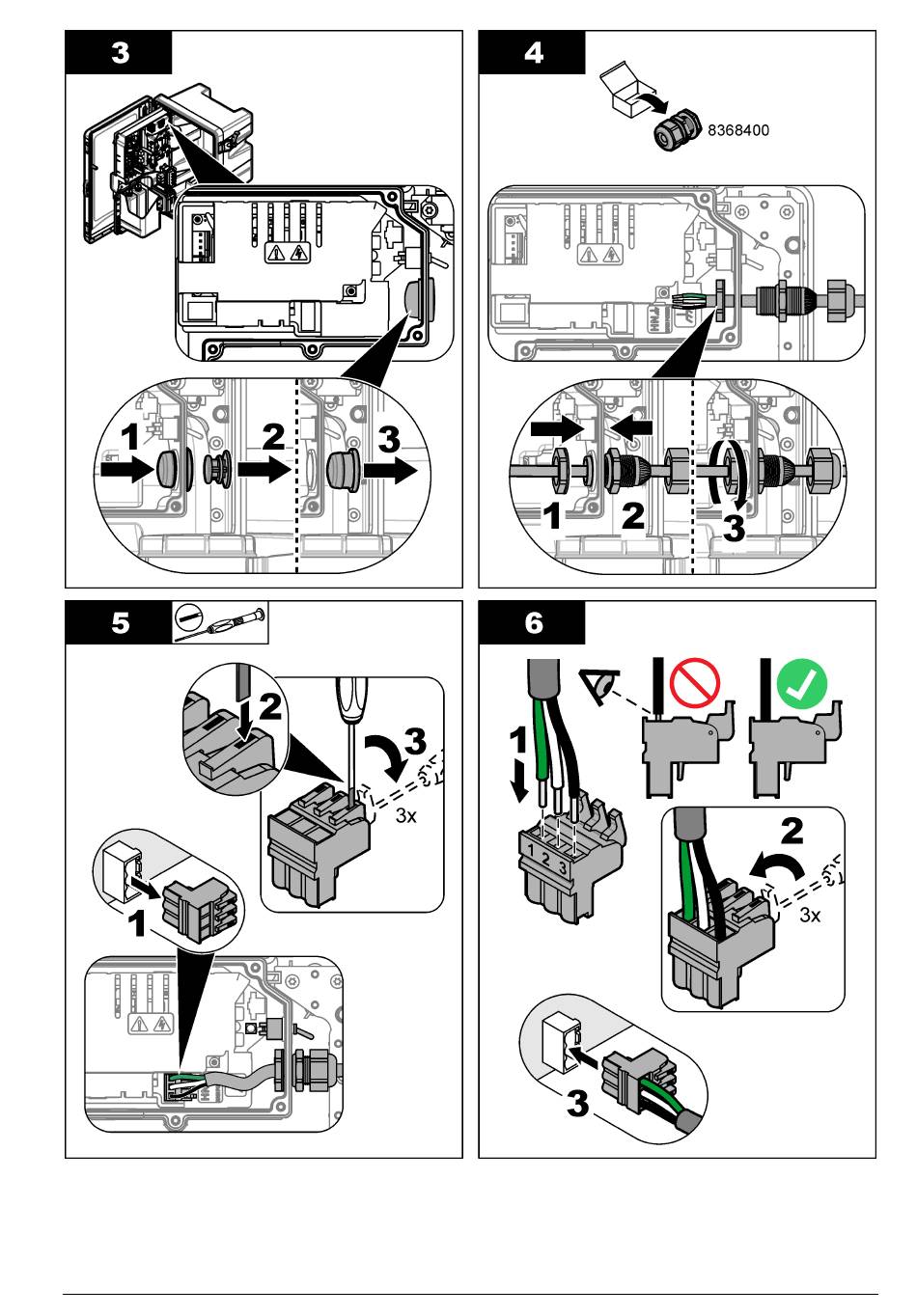 3

1 2 3

4

8368400

1 2 3

5

2 3

3x

1

6

1

1 2 3

2

3x

3