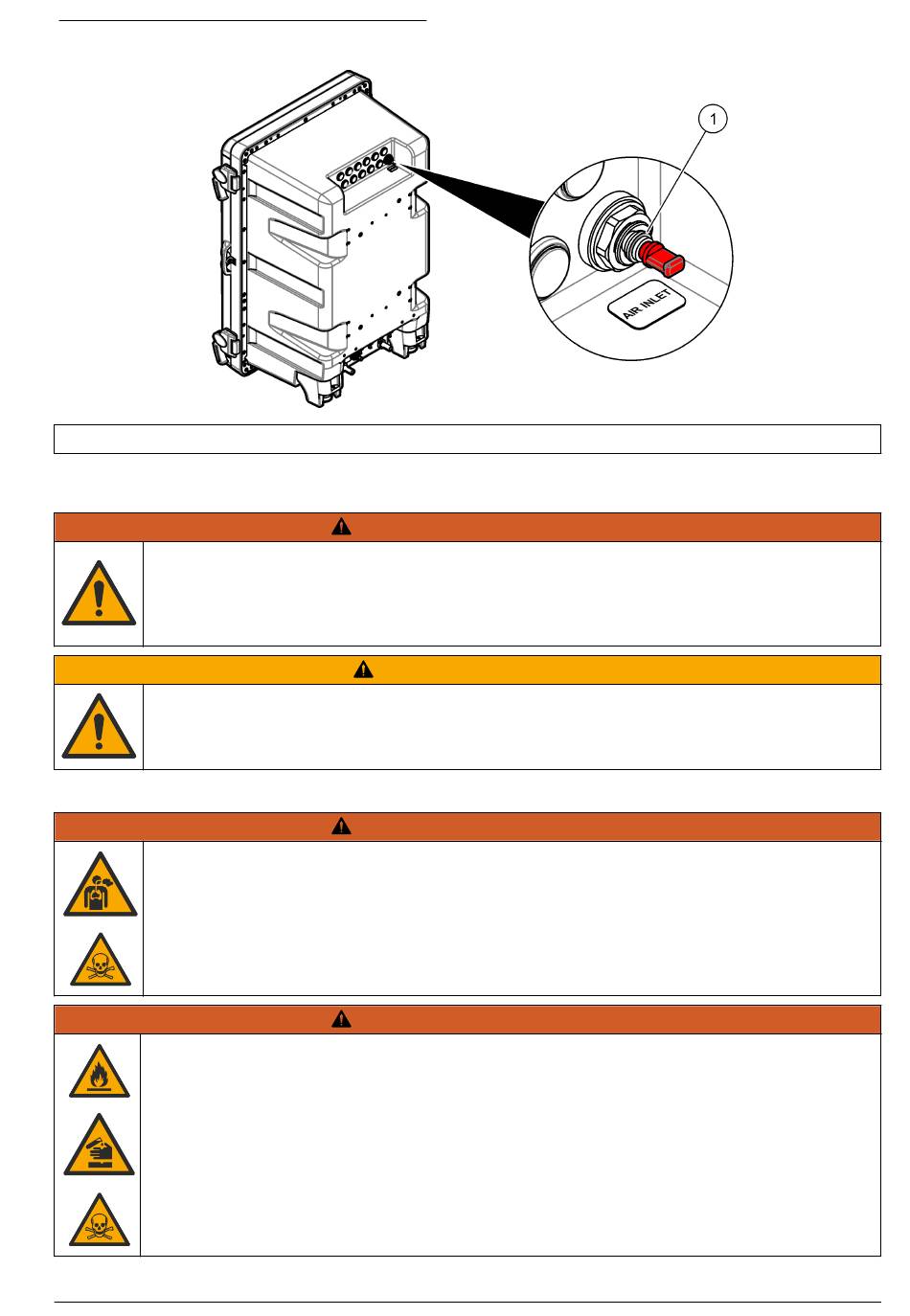 1

AIR INLET