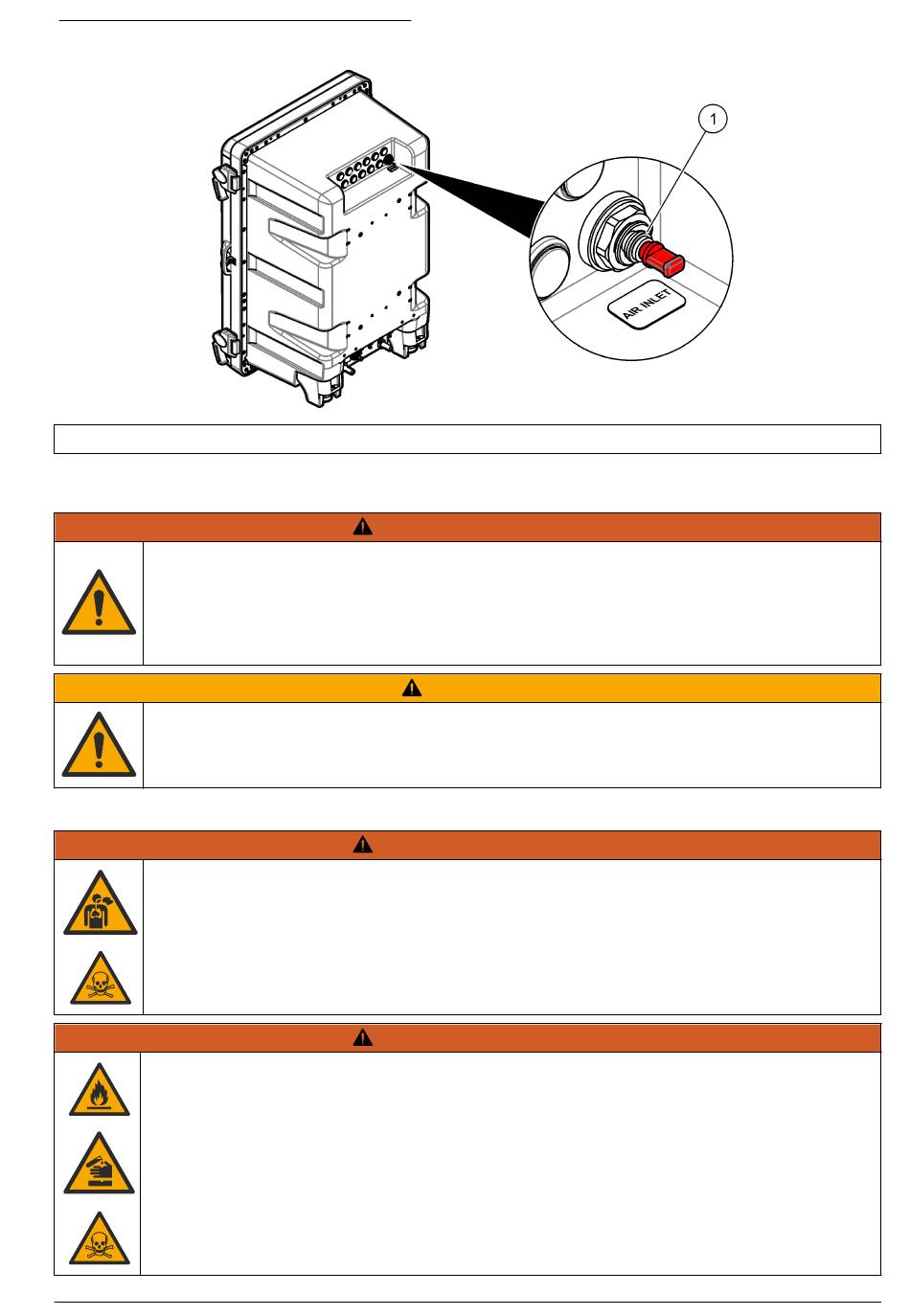 1

AIR INLET