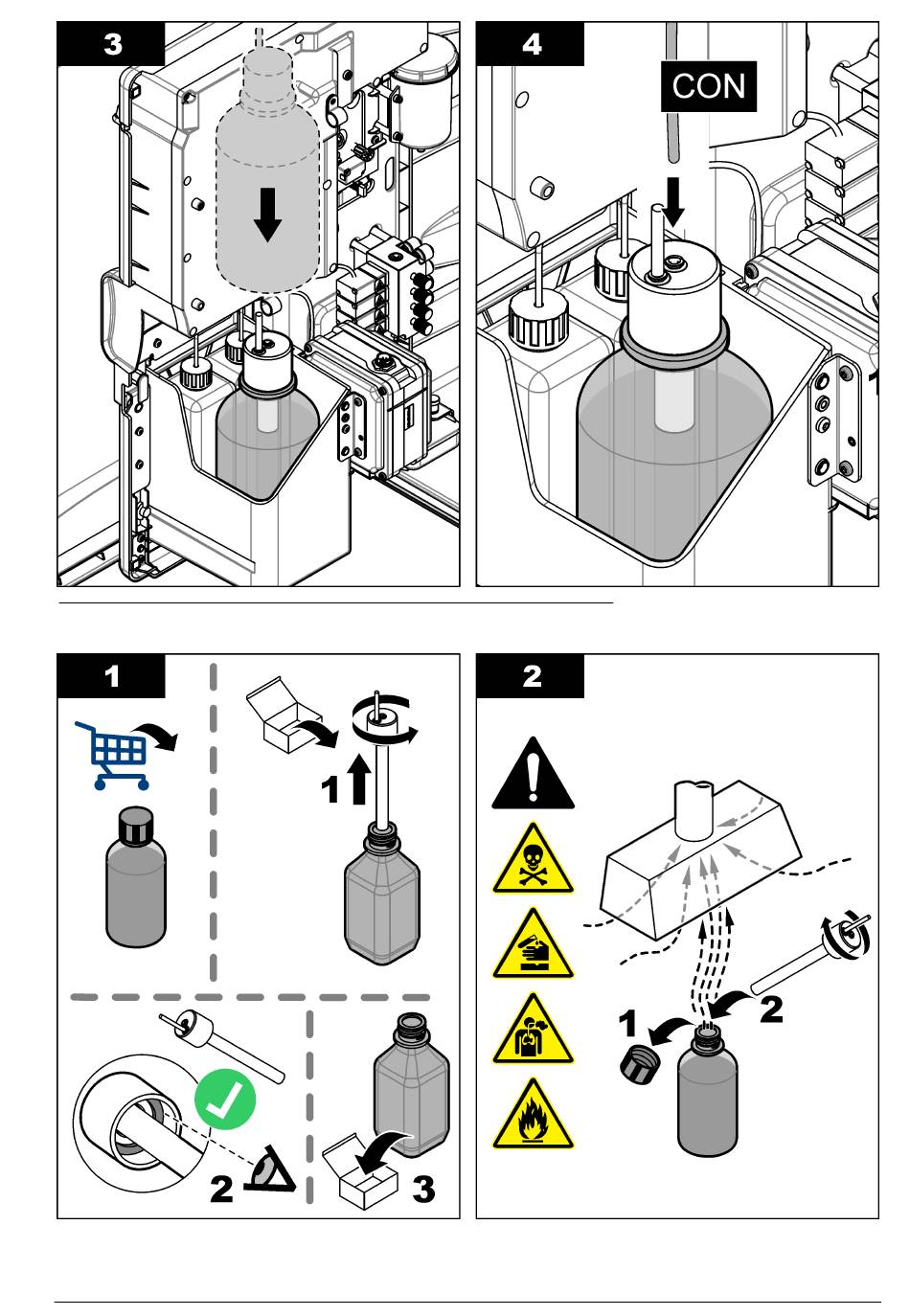 3

4

CON

1

1

2

3

2

1

2