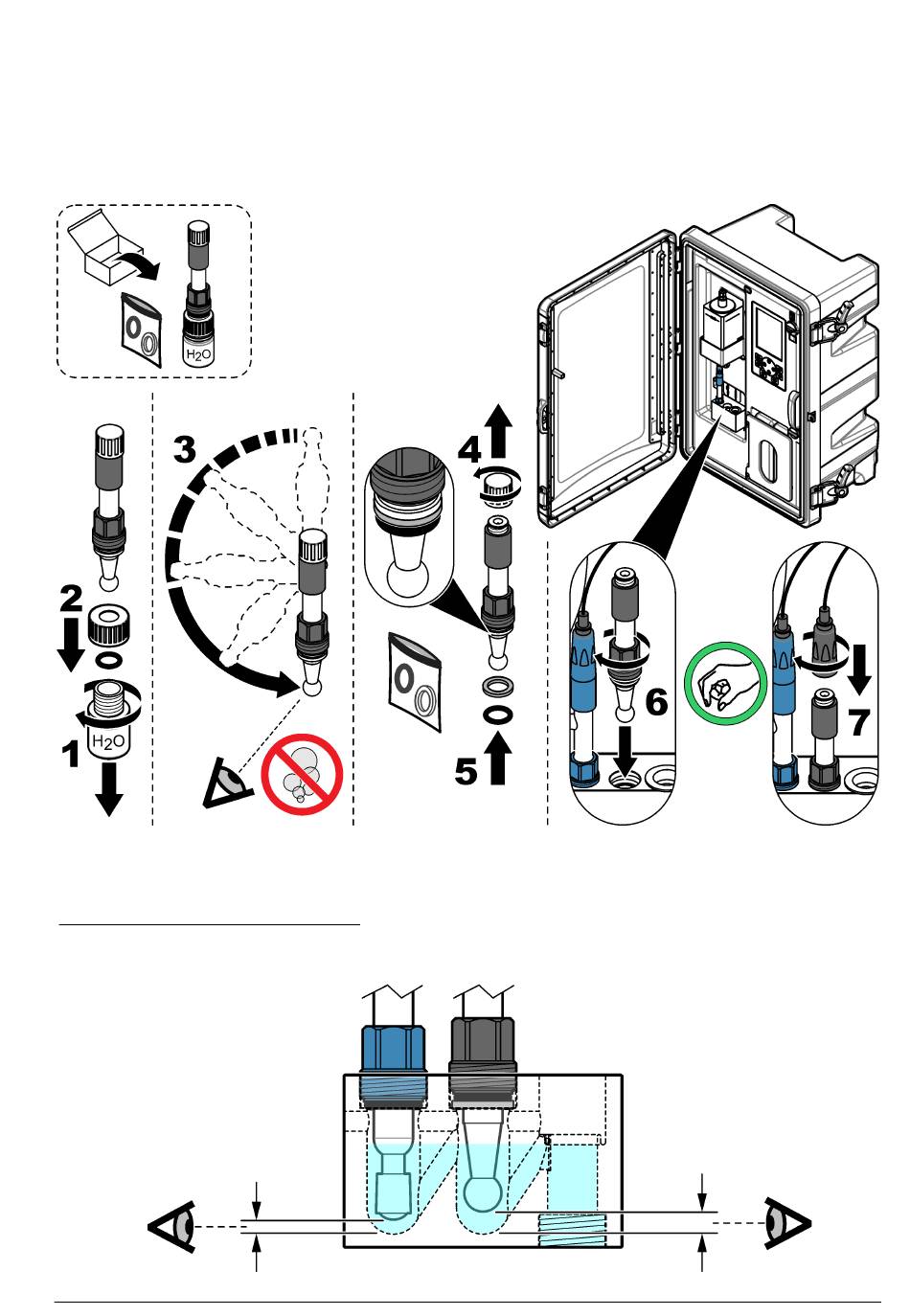 $H_2O$

3

4

2

$H_2O$

1

5

6

7