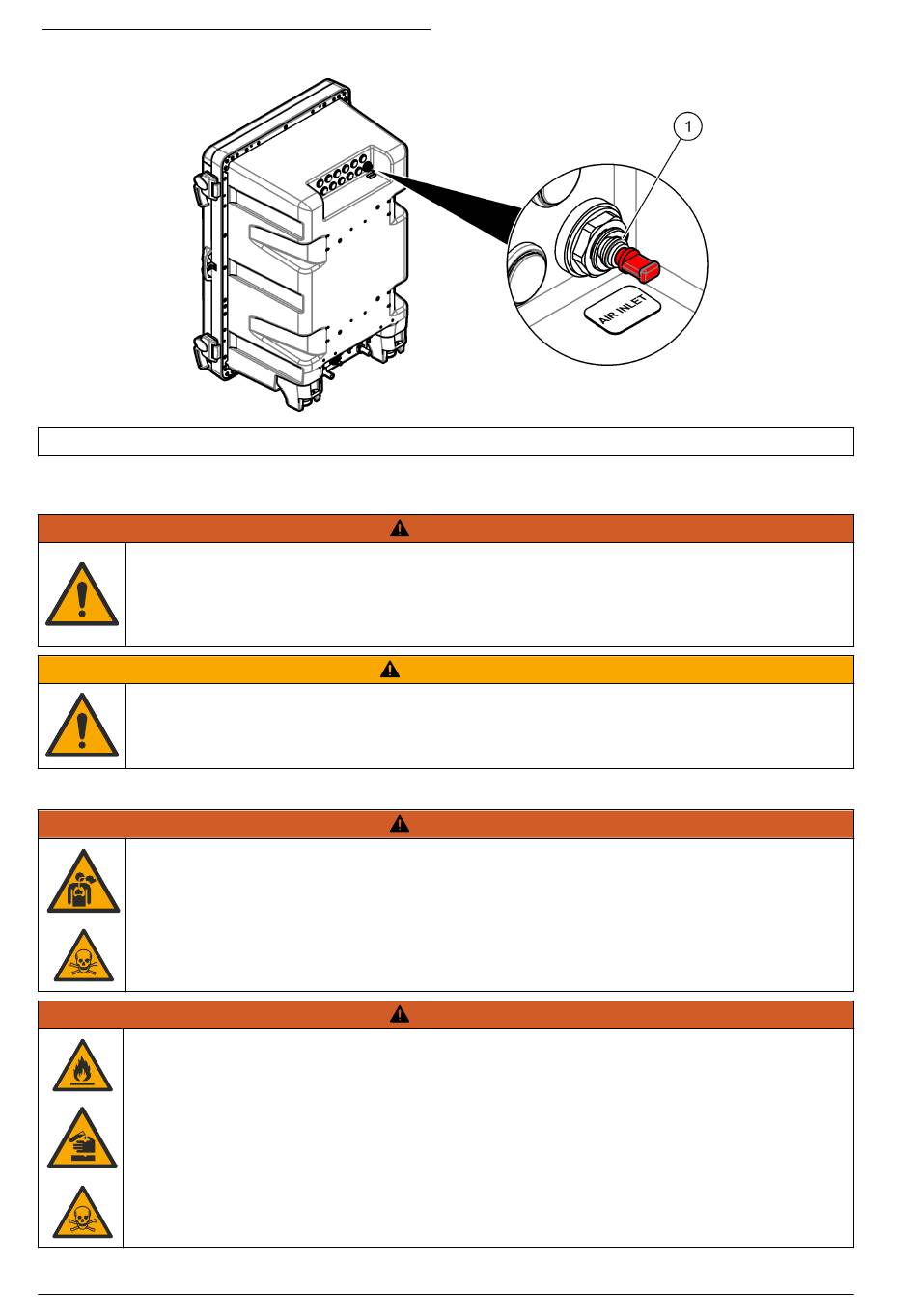 1

AIR INLET