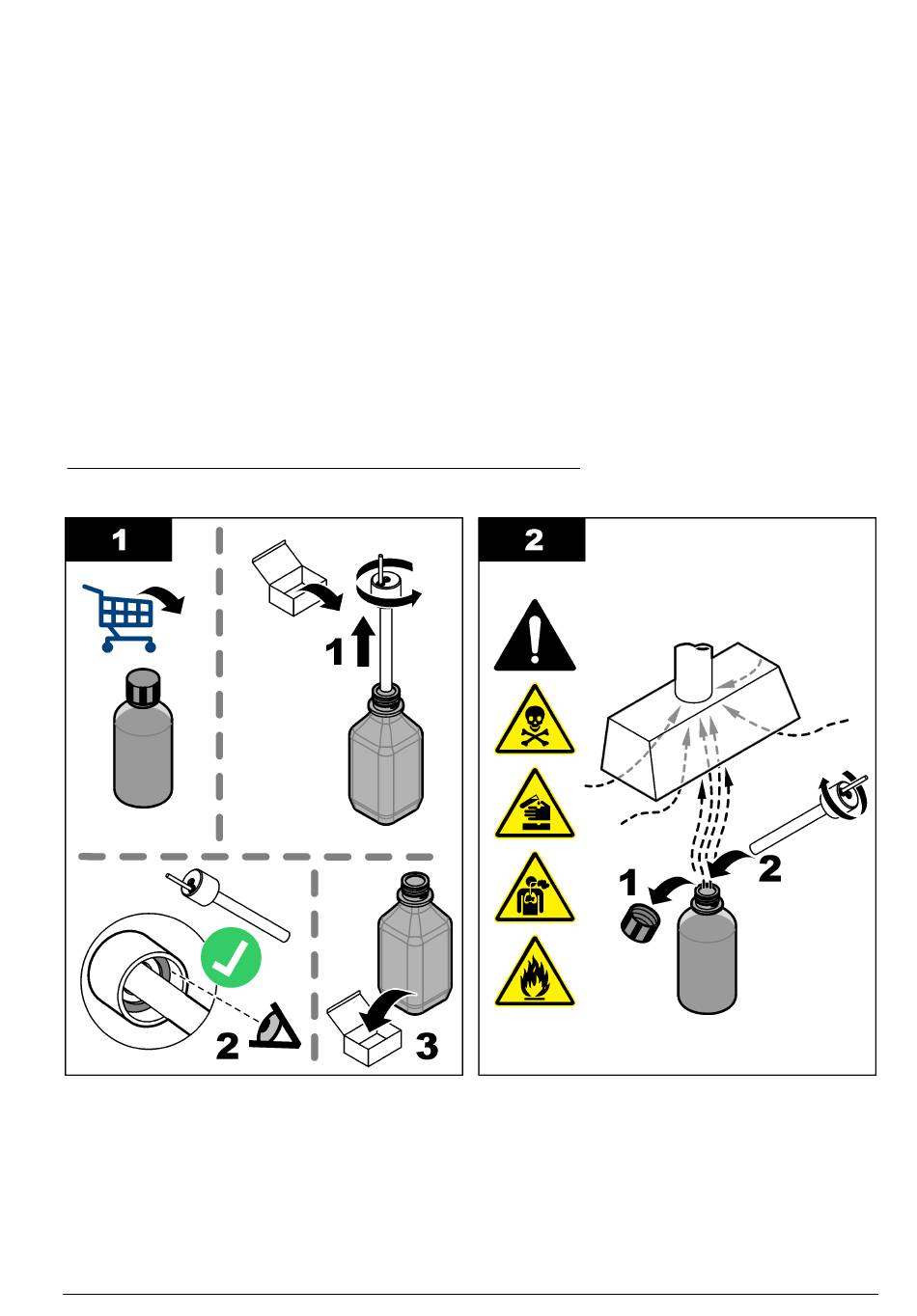 1

1

2

3

2

1

2