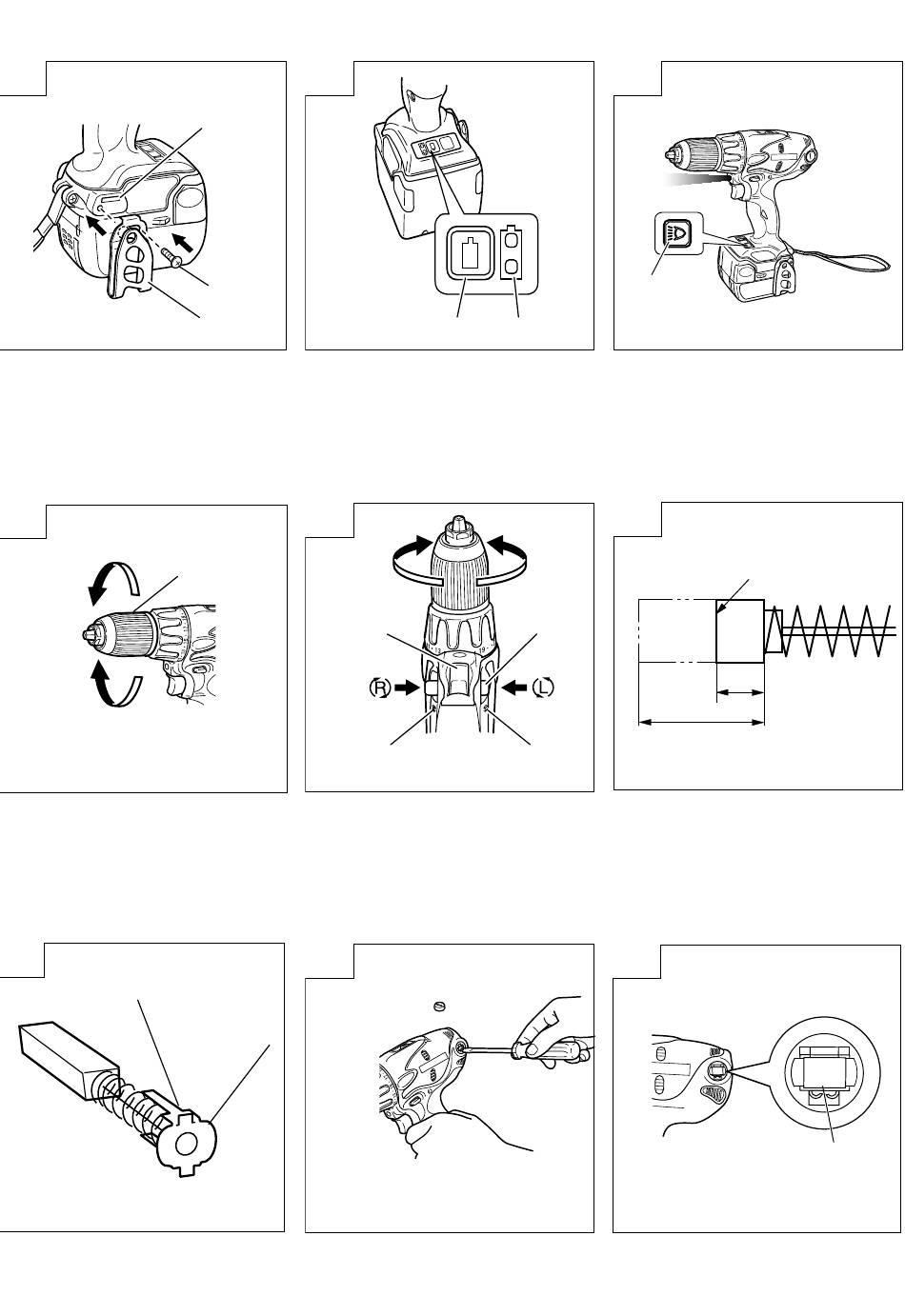 R
L