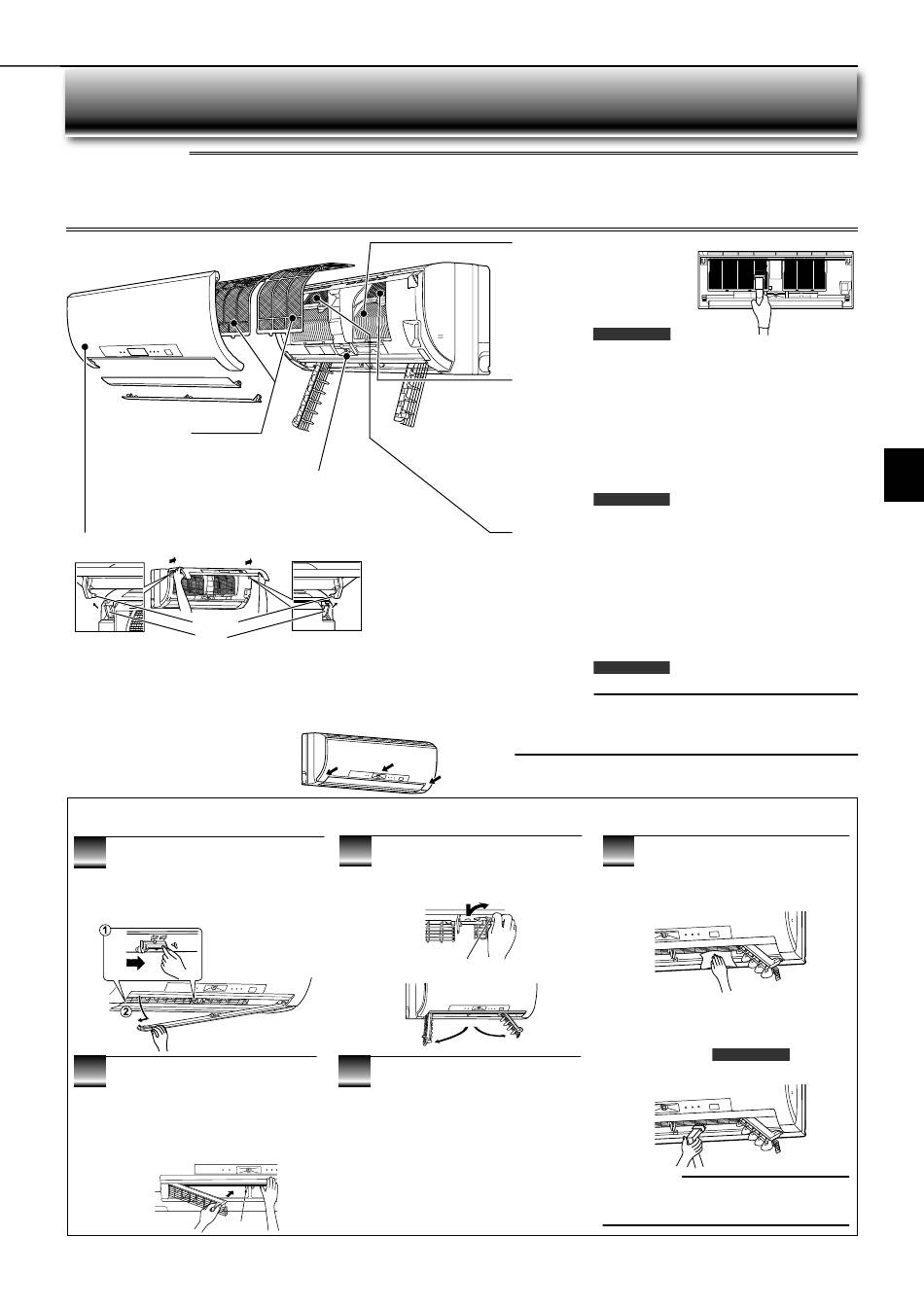 ①

②