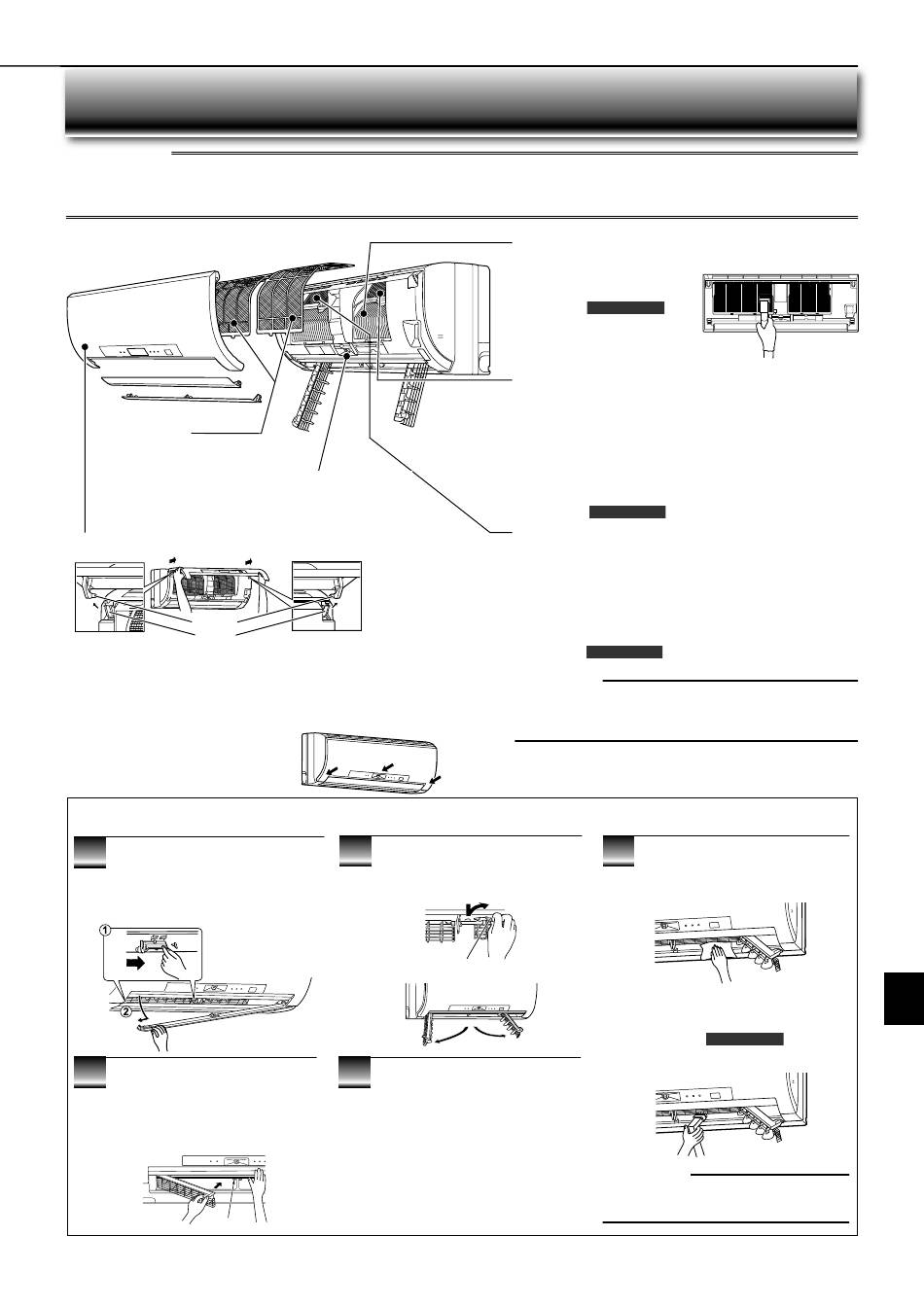 ①

②