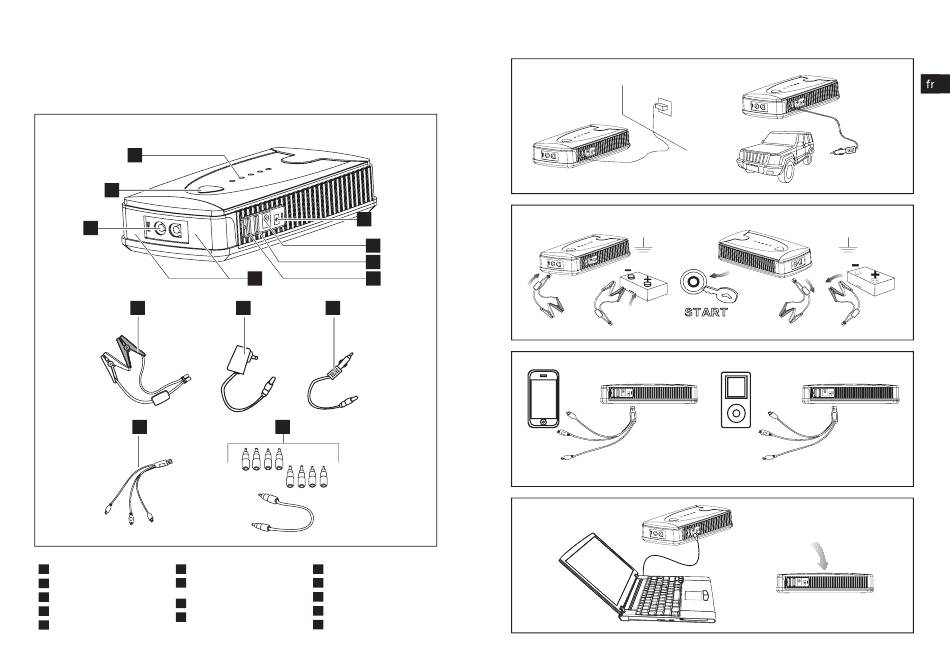 fr

START