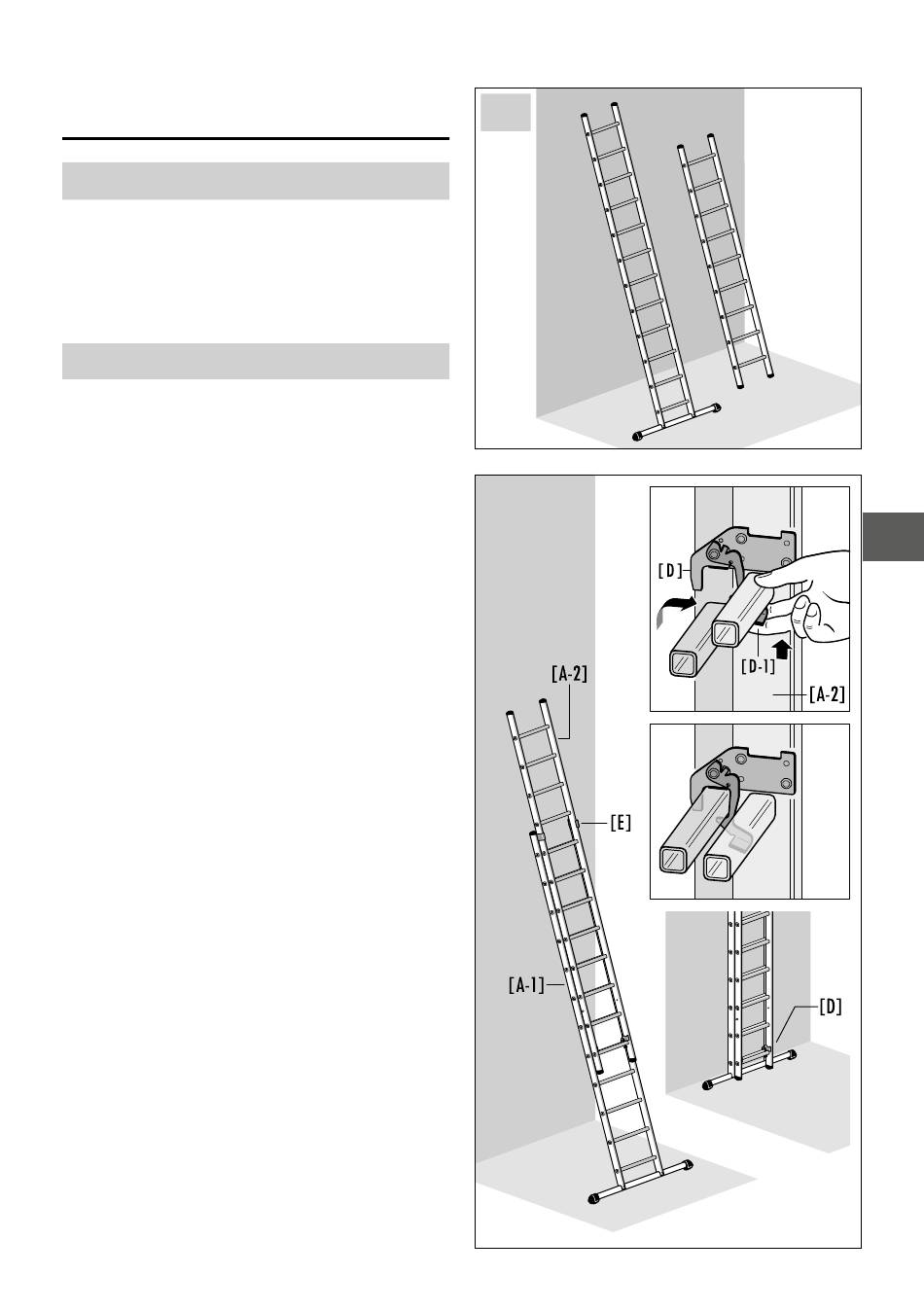 [D]

[D-1]

[A-2]

[A-2]

[E]

[A-1]

[D]