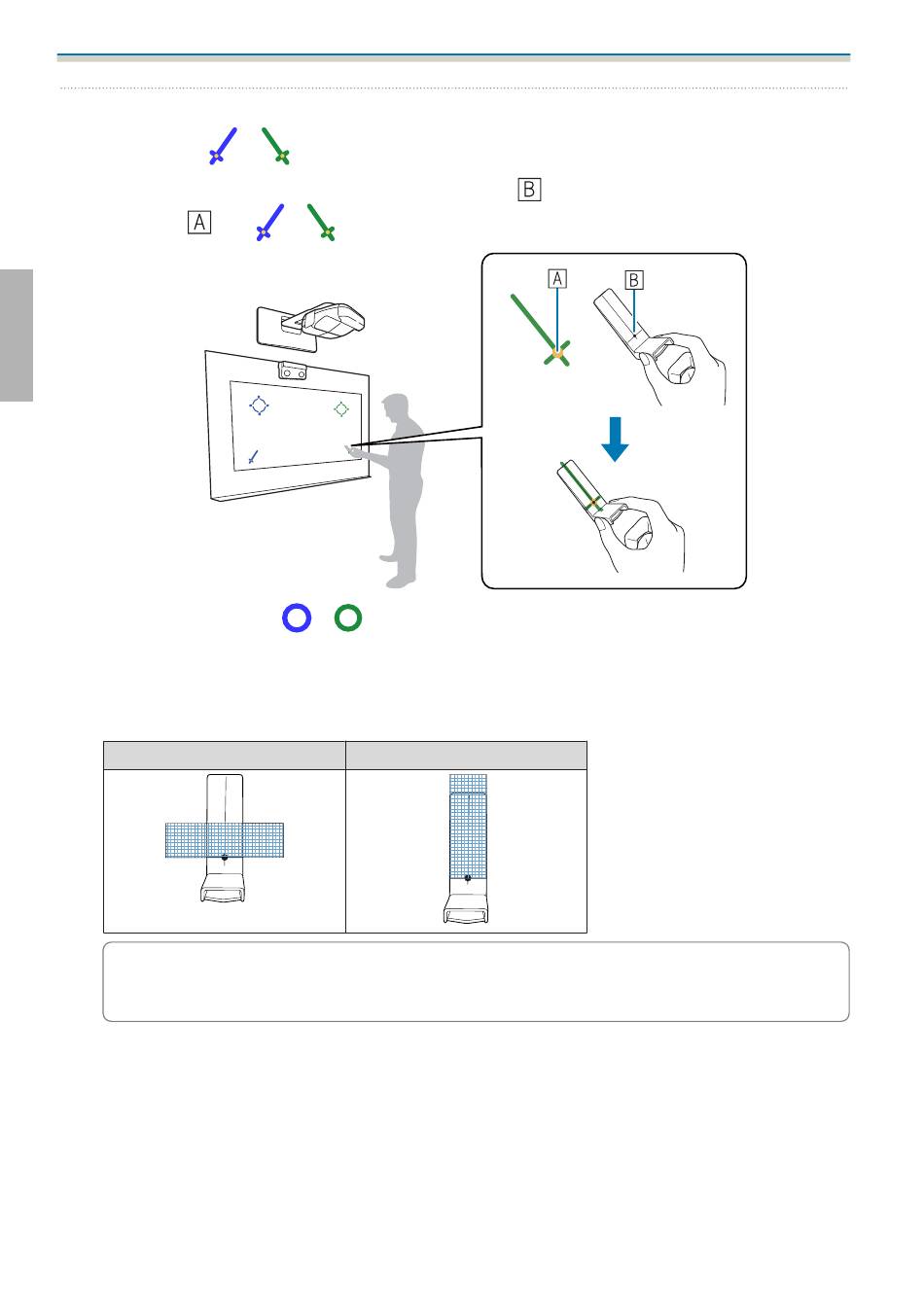 B

A

A B