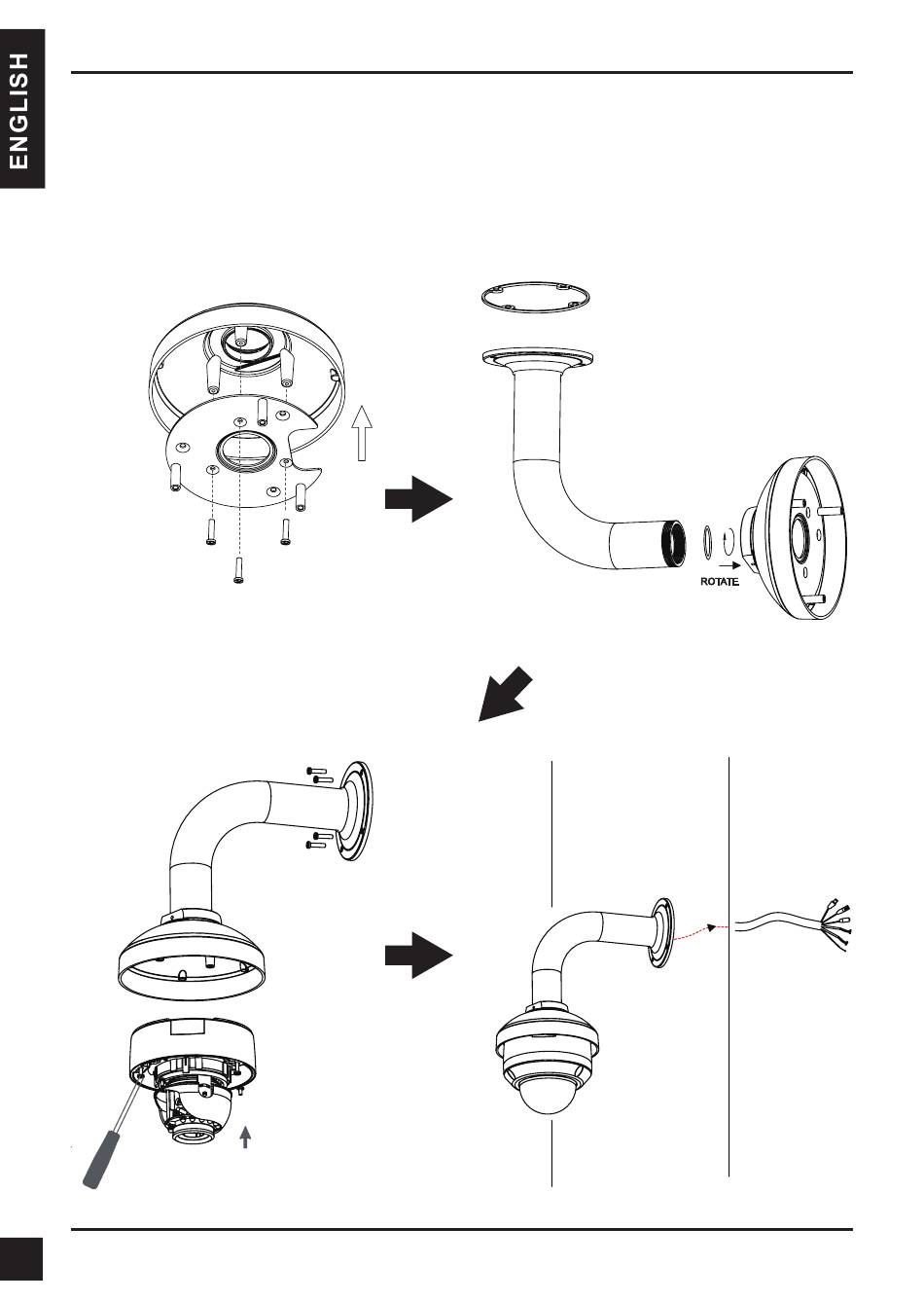 ENGLISH

ROTATE