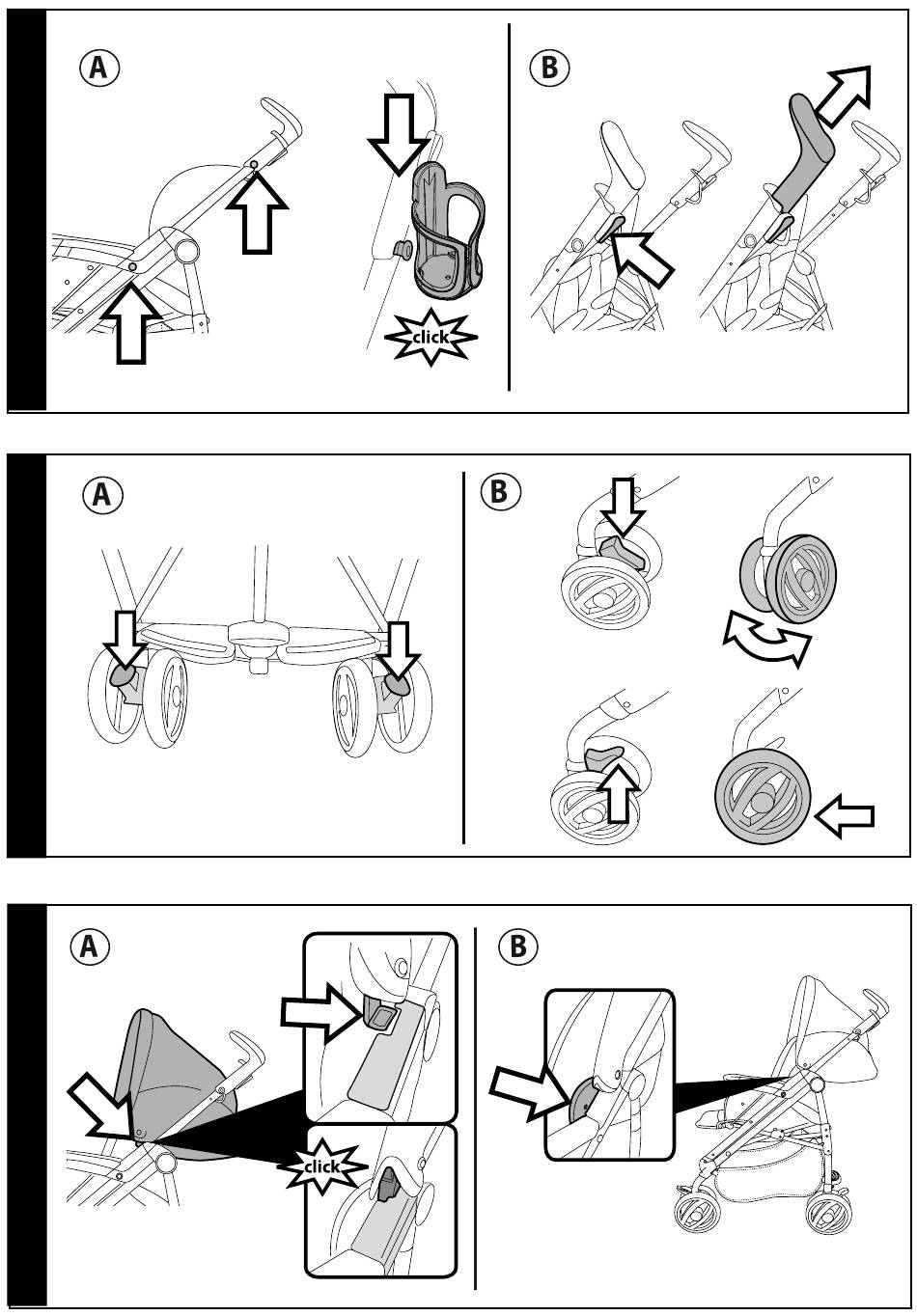 A

click

B

A

B

A

click

B