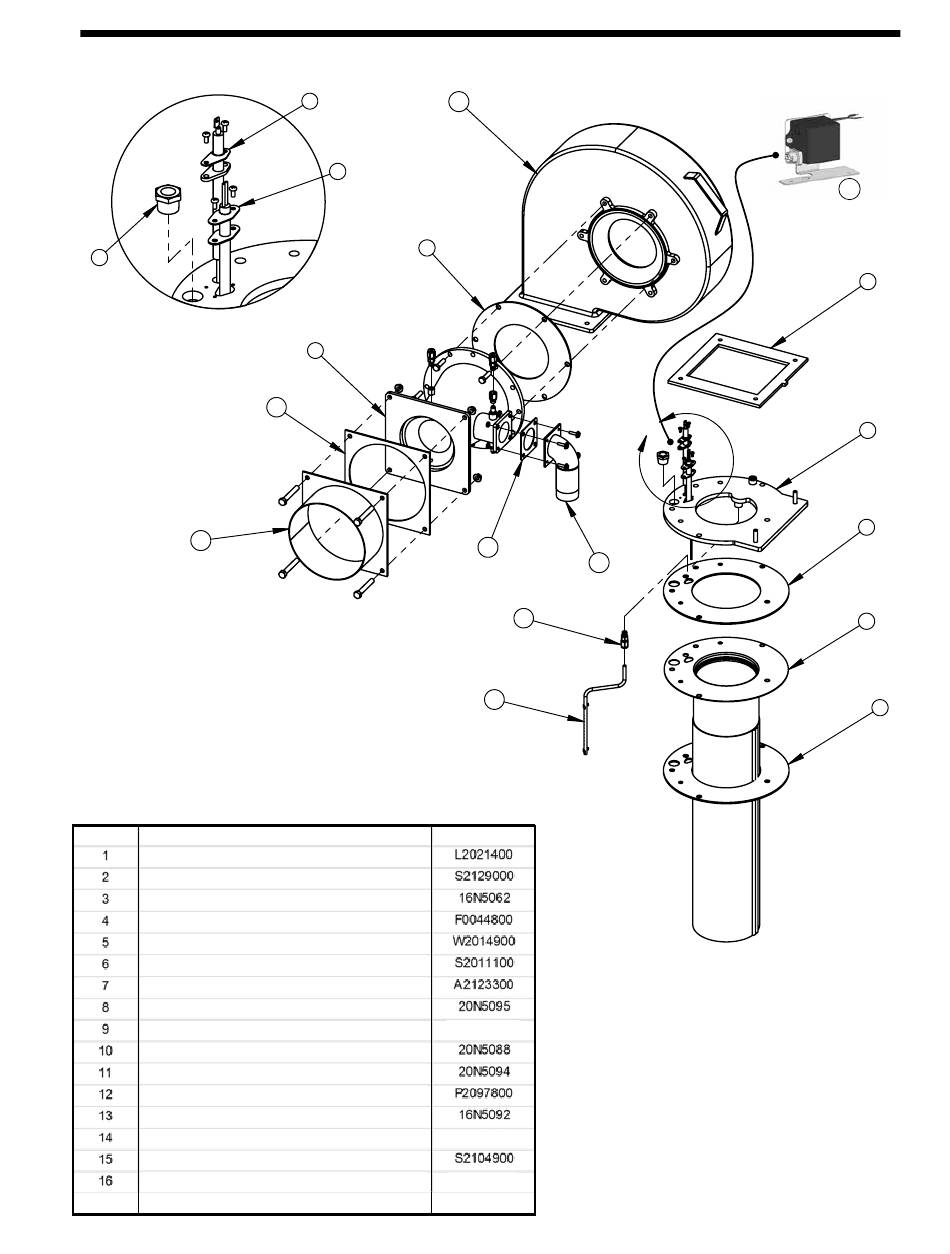 |   |   |   |
|---|---|---|
| 1 |   | L2021400 |
| 2 |   | S2129000 |
| 3 |   | 16N5062 |
| 4 |   | F0044800 |
| 5 |   | W2014900 |
| 6 |   | S2011100 |
| 7 |   | A2123300 |
| 8 |   | 20N5095 |
| 9 |   |   |
| 10 |   | 20N5088 |
| 11 |   | 20N5094 |
| 12 |   | P2097800 |
| 13 |   | 16N5092 |
| 14 |   |   |
| 15 |   | S2104900 |
| 16 |   |   |