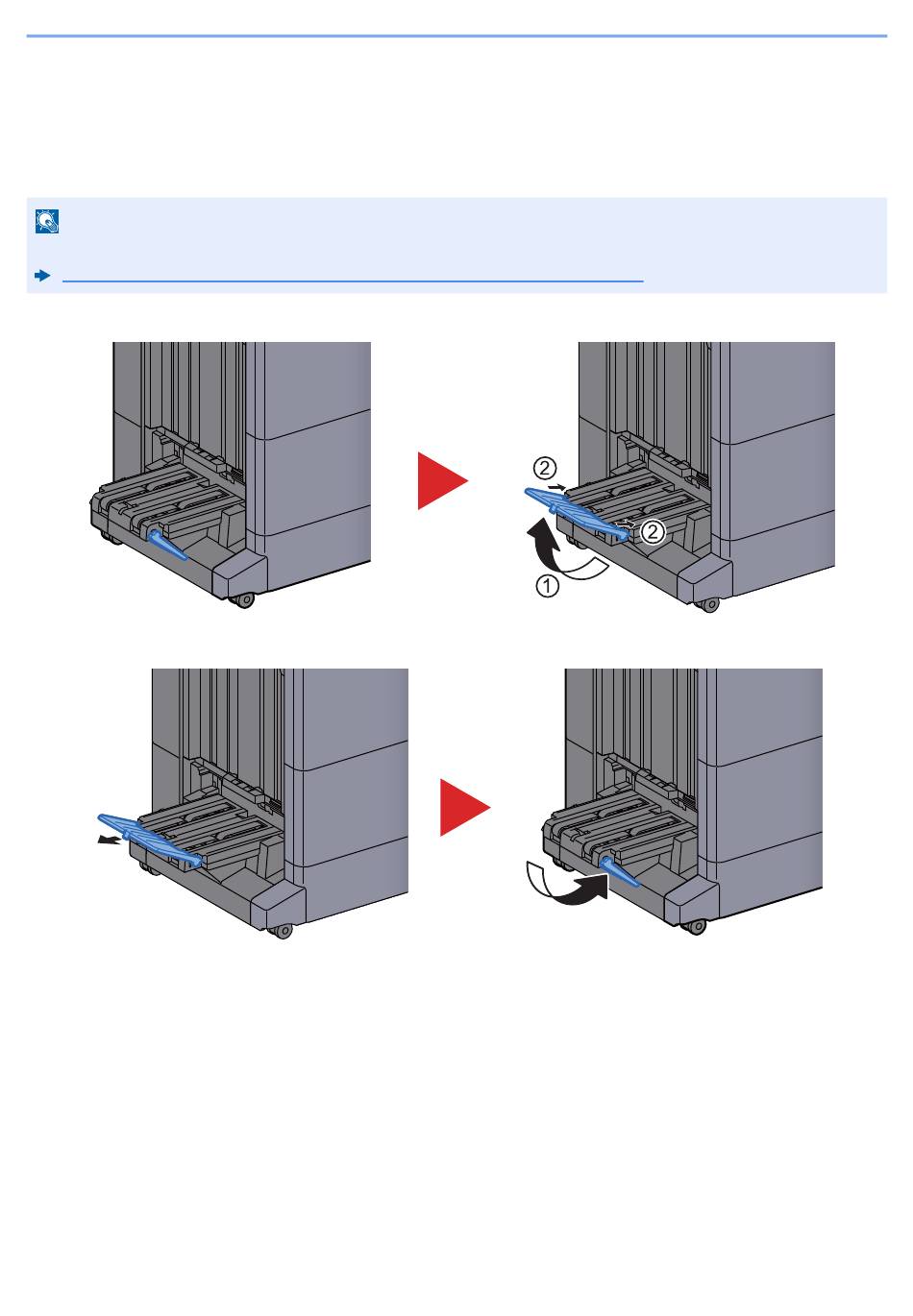 ②
②
①