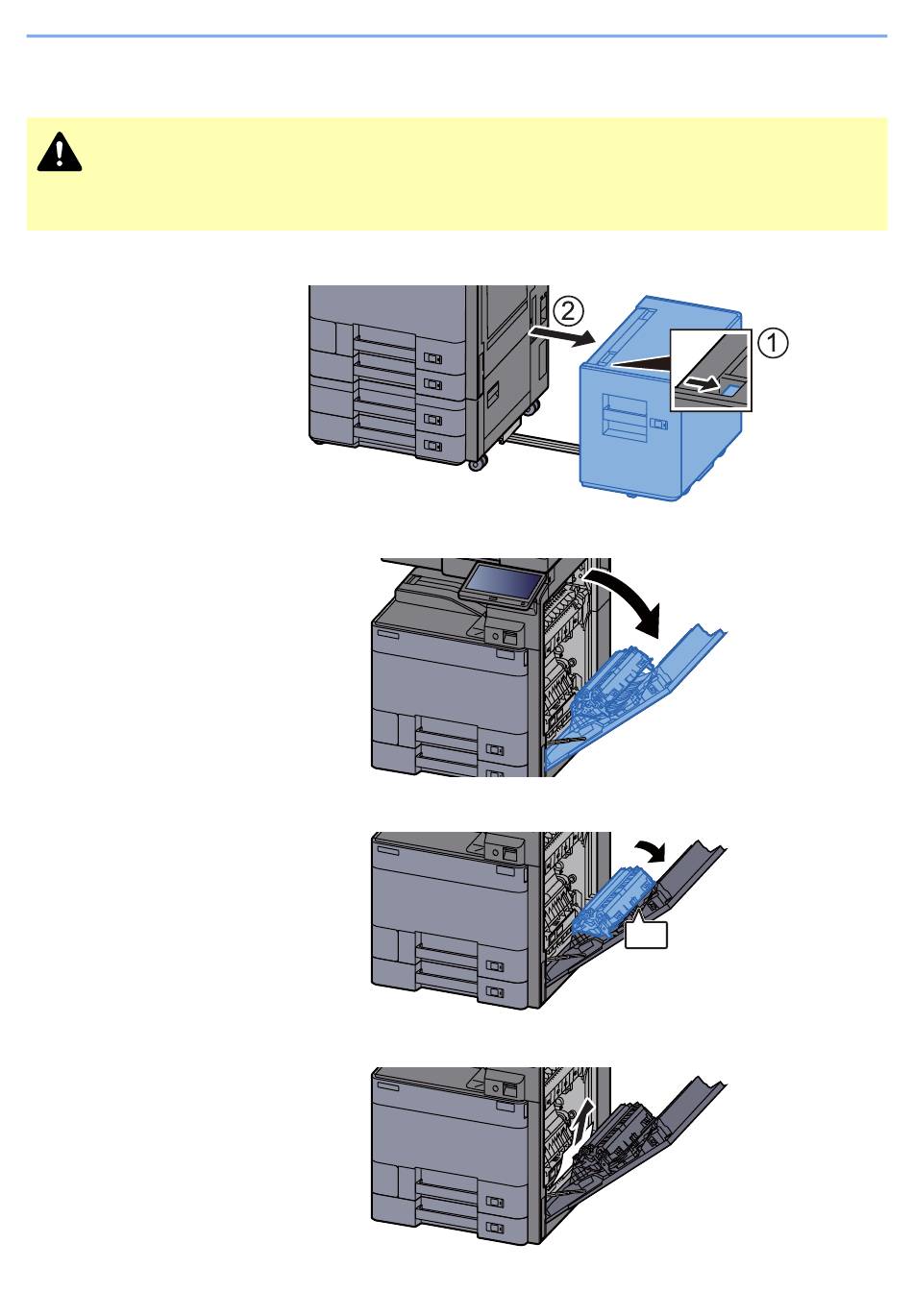 ②
①