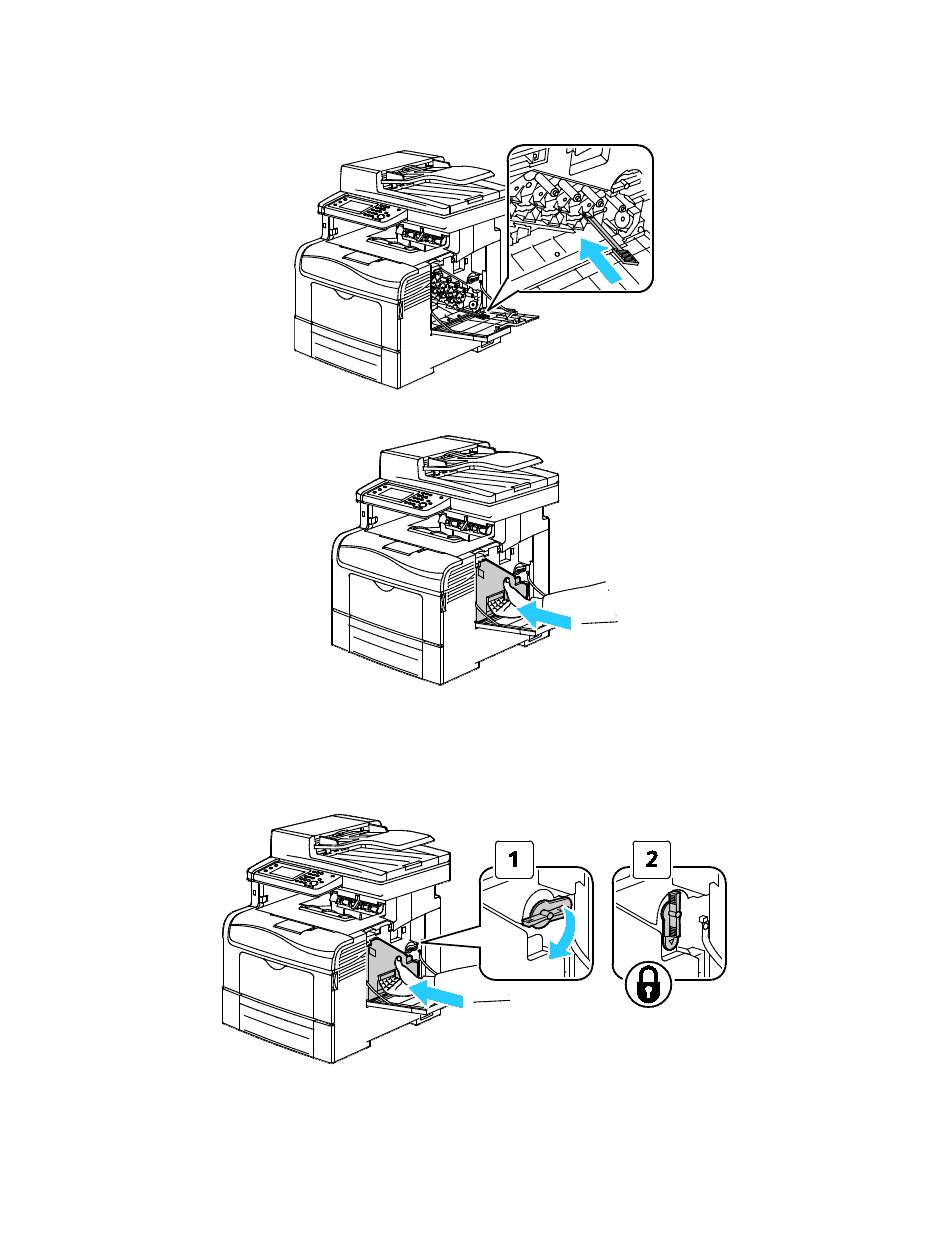 1

2