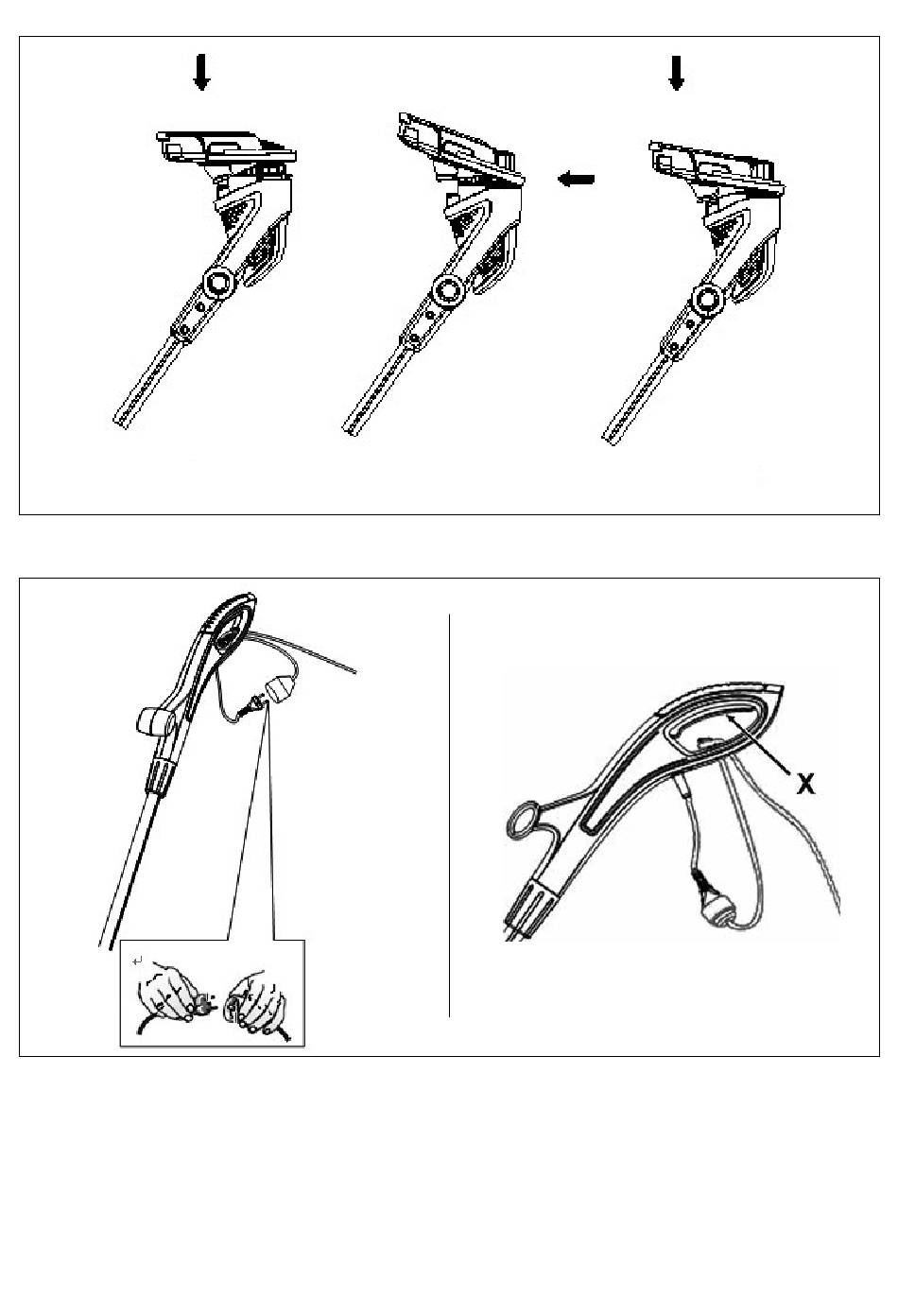 X