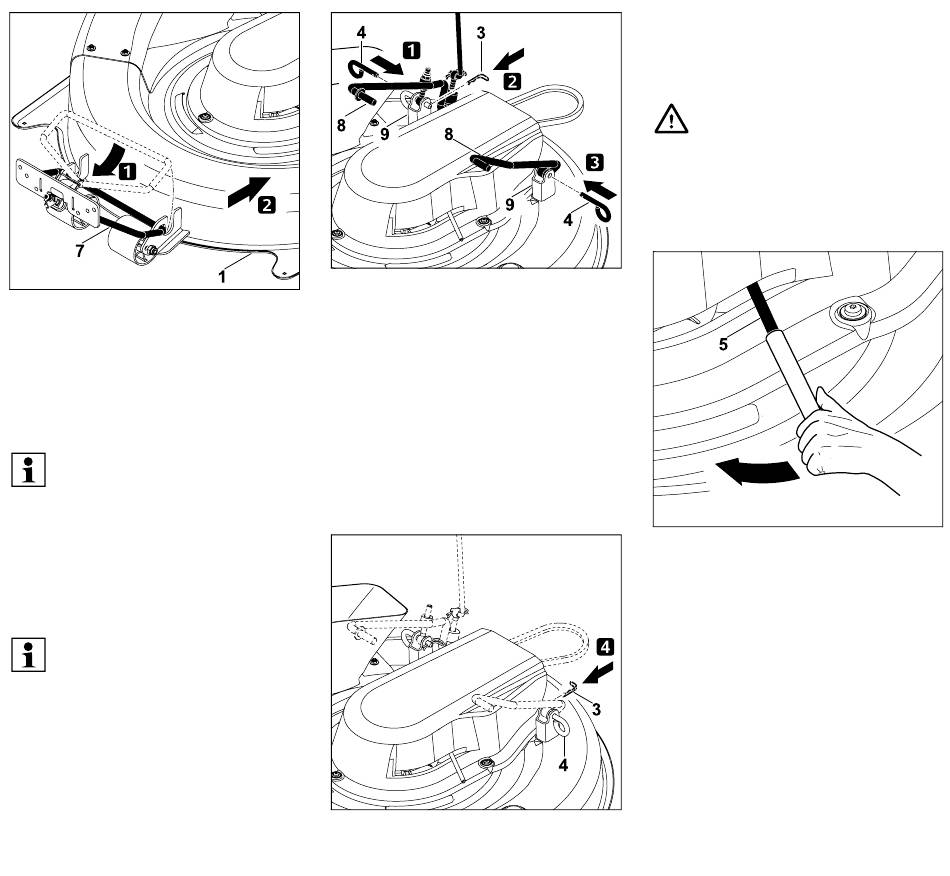 1
2
7
1

4
1
3
2
8
9
8
3
9
4

5

4
3
4