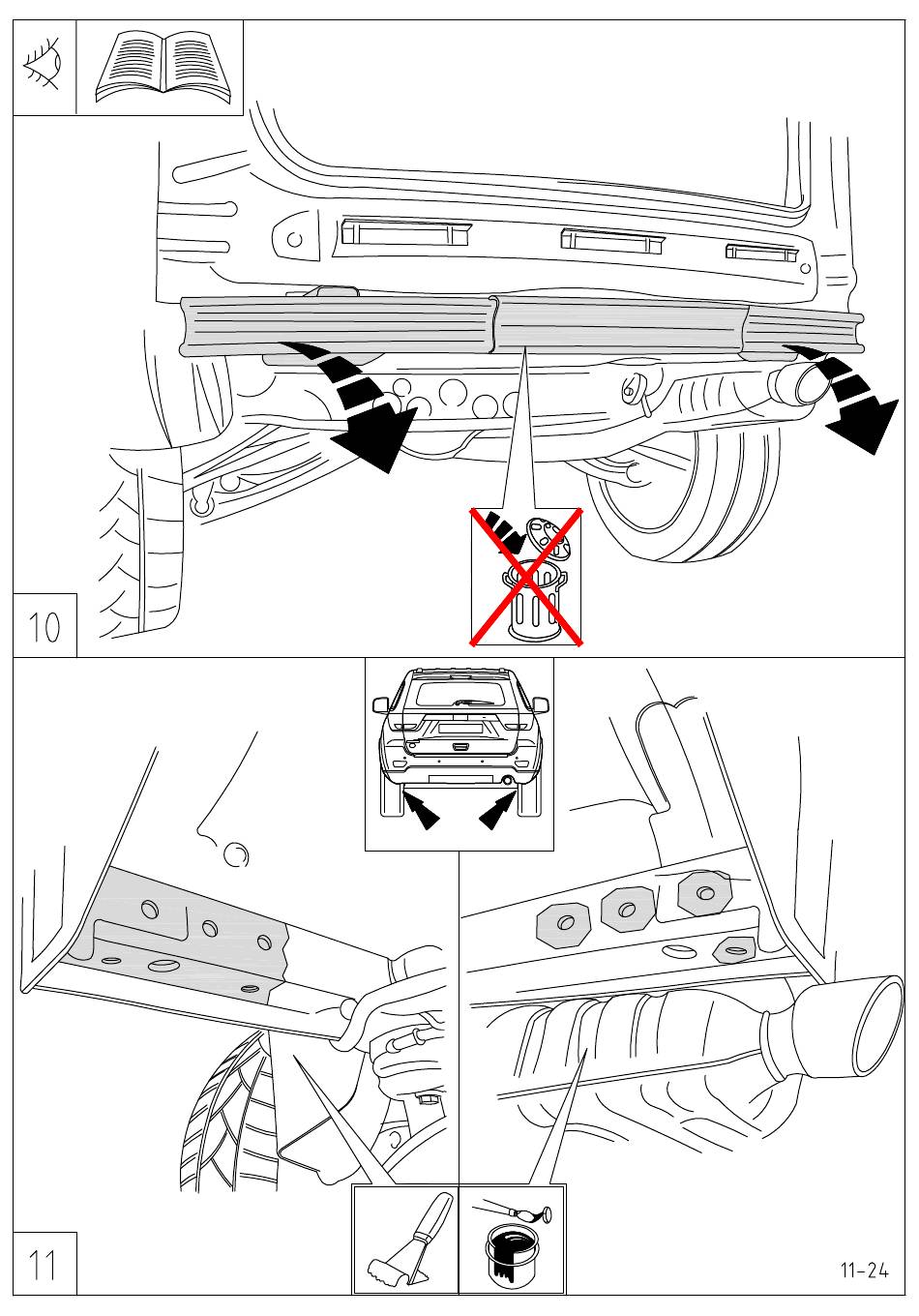 10

11

11-24