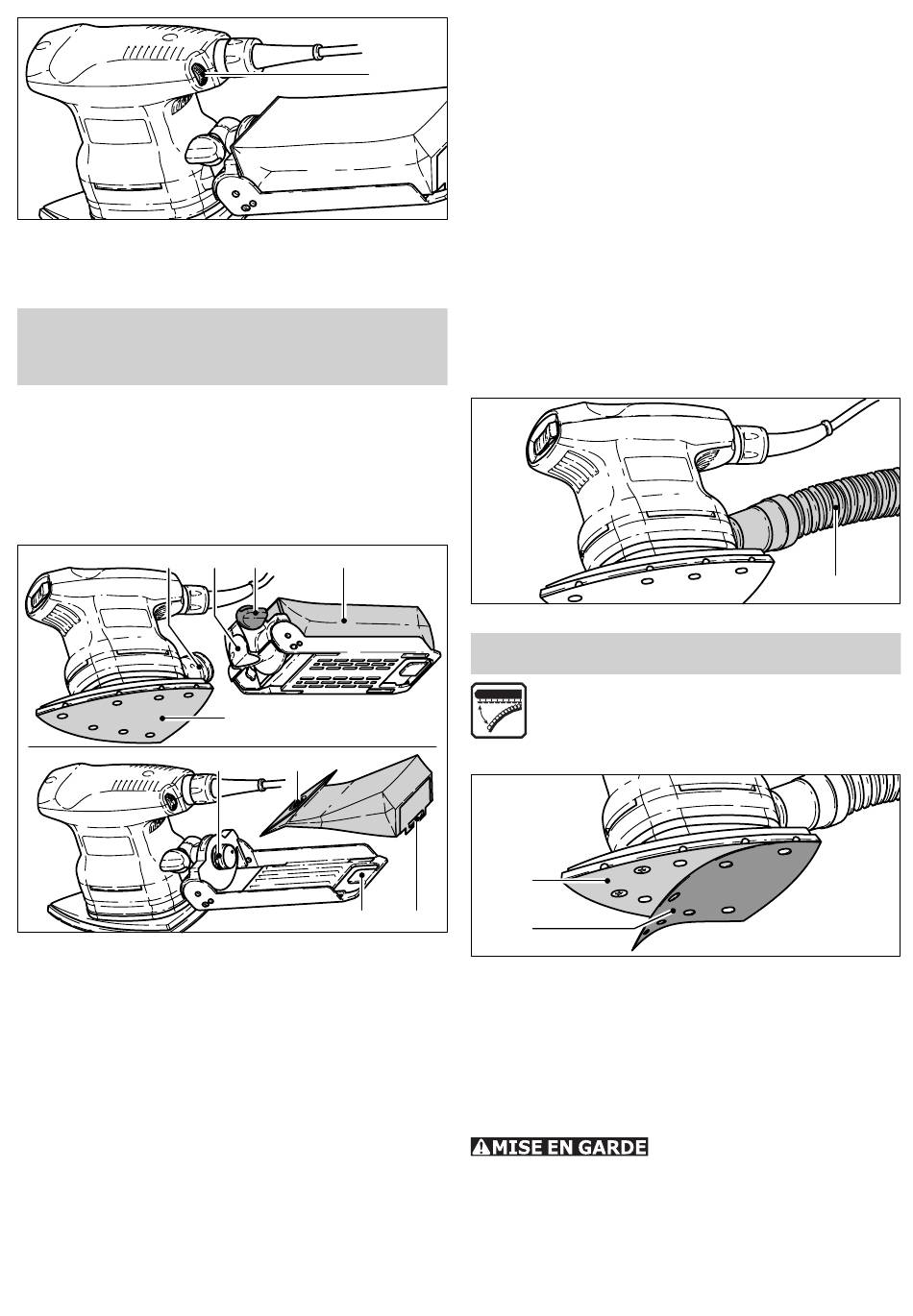 MISE EN GARDE