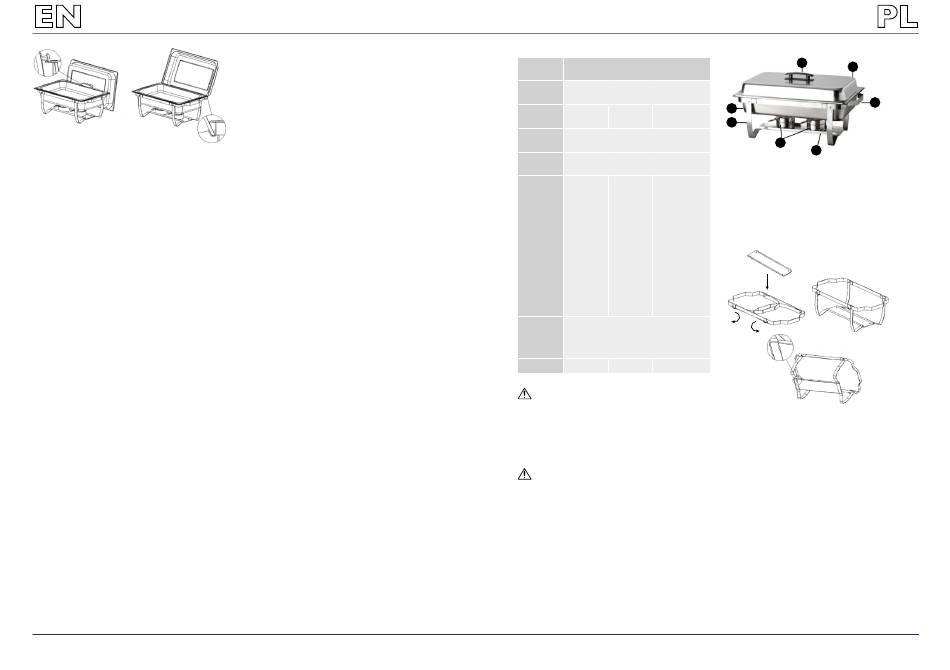 EN

PL