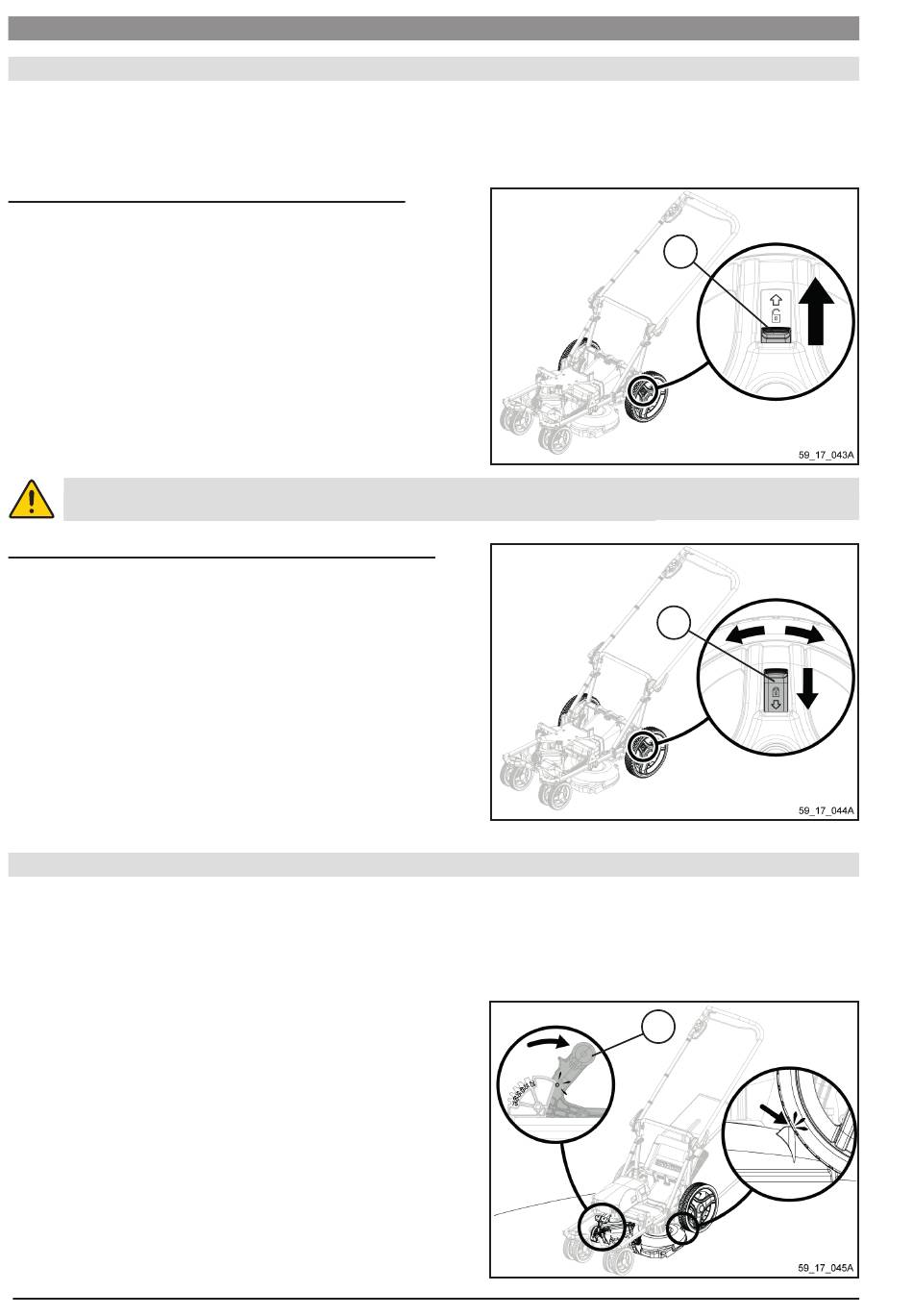 59_17_043A

59_17_044A

59_17_045A