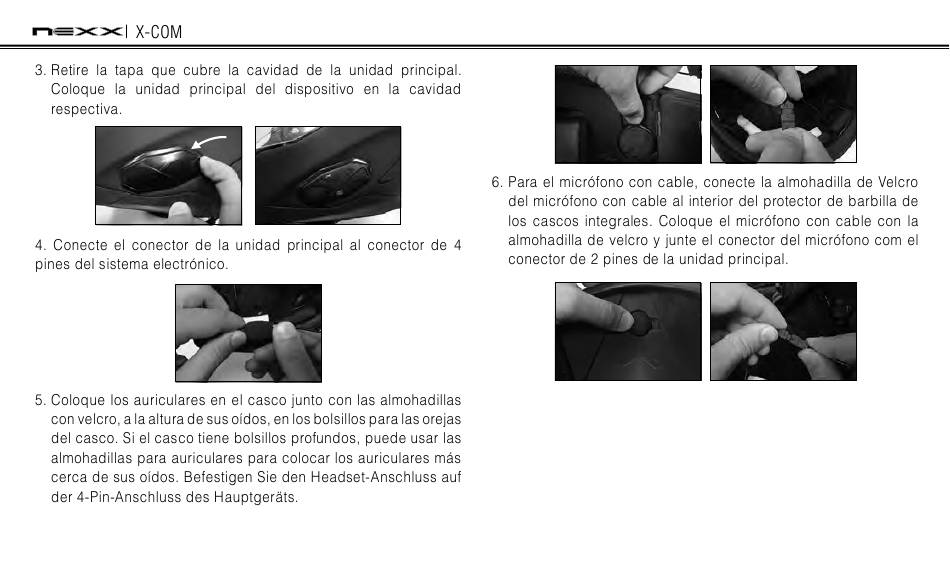 nexx | X-COM

3. Retire la tapa que cubre la cavidad de la unidad principal. Coloque la unidad principal del dispositivo en la cavidad respectiva.

4. Conecte el conector de la unidad principal al conector de 4 pines del sistema electrónico.

5. Coloque los auriculares en el casco junto con las almohadillas con velcro, a la altura de sus oídos, en los bolsillos para las orejas del casco. Si el casco tiene bolsillos profundos, puede usar las almohadillas para auriculares para colocar los auriculares más cerca de sus oídos. Befestigen Sie den Headset-Anschluss auf der 4-Pin-Anschluss des Hauptgeräts.

6. Para el micrófono con cable, conecte la almohadilla de Velcro del micrófono con cable al interior del protector de barbilla de los cascos integrales. Coloque el micrófono con cable con la almohadilla de velcro y junte el conector del micrófono com el conector de 2 pines de la unidad principal.