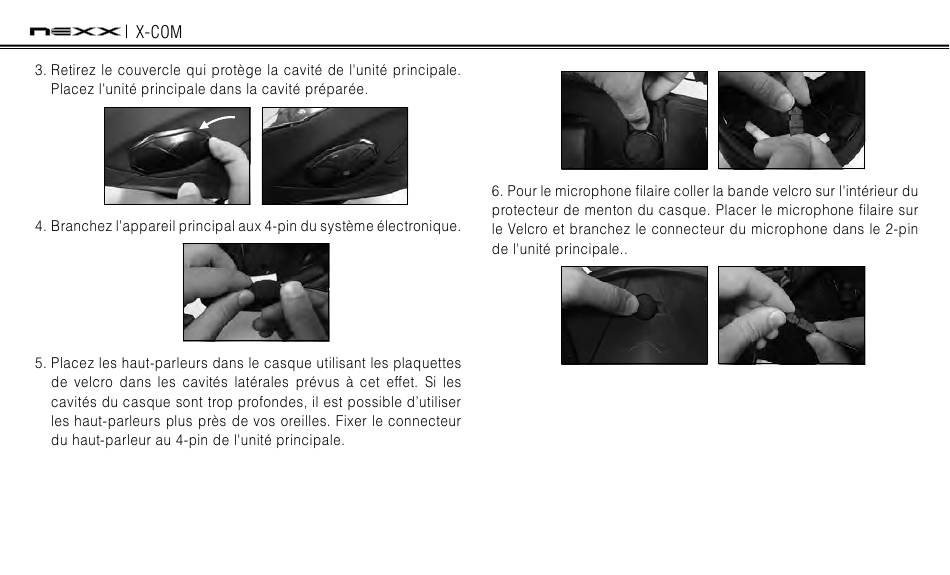 nexx | X-COM

3. Retirez le couvercle qui protège la cavité de l'unité principale. Placez l'unité principale dans la cavité préparée.

4. Branchez l'appareil principal aux 4-pin du système électronique.

5. Placez les haut-parleurs dans le casque utilisant les plaquettes de velcro dans les cavités latérales prévus à cet effet. Si les cavités du casque sont trop profondes, il est possible d'utiliser les haut-parleurs plus près de vos oreilles. Fixer le connecteur du haut-parleur au 4-pin de l'unité principale.

6. Pour le microphone filaire coller la bande velcro sur l'intérieur du protecteur de menton du casque. Placer le microphone filaire sur le Velcro et branchez le connecteur du microphone dans le 2-pin de l'unité principale..