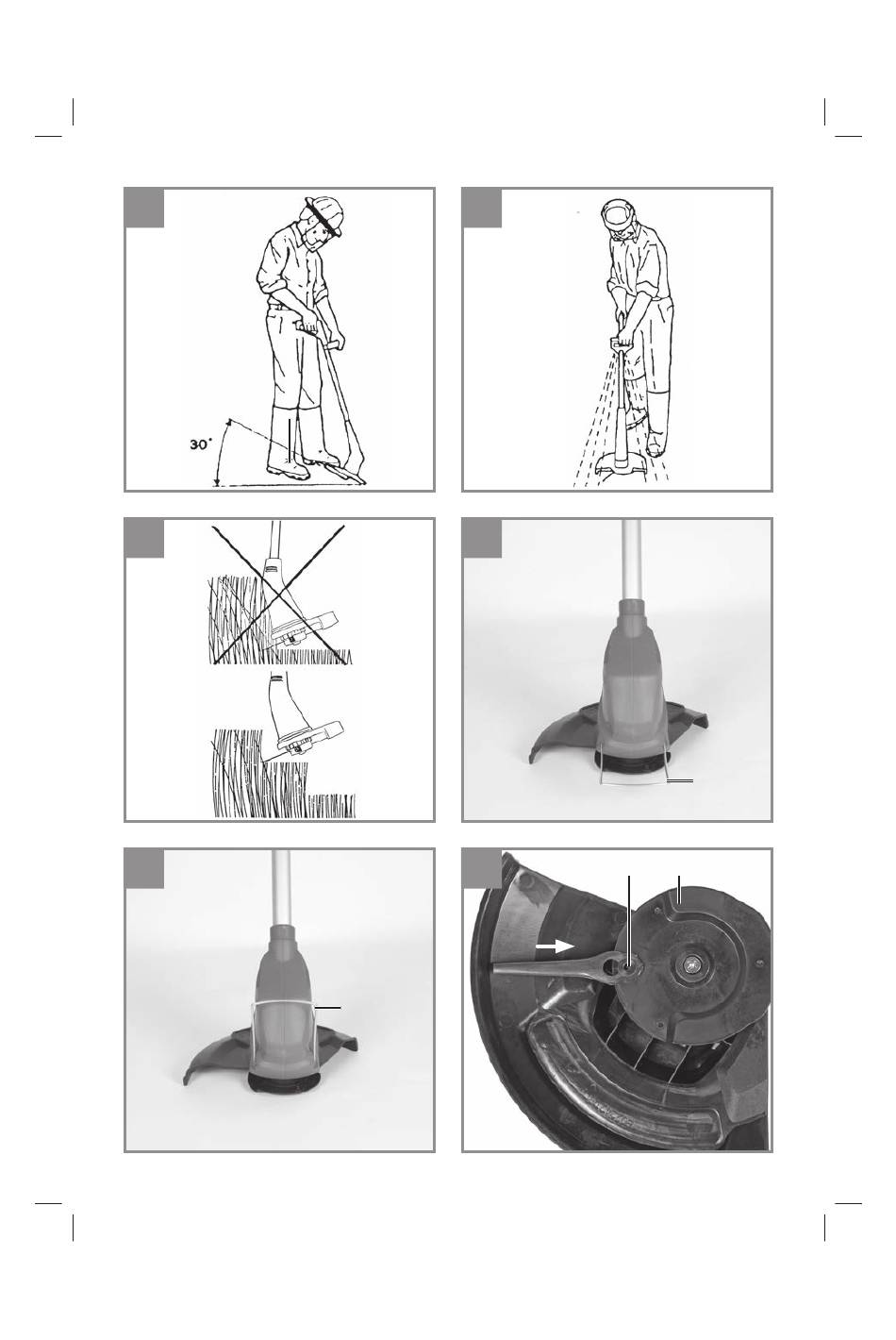 30°