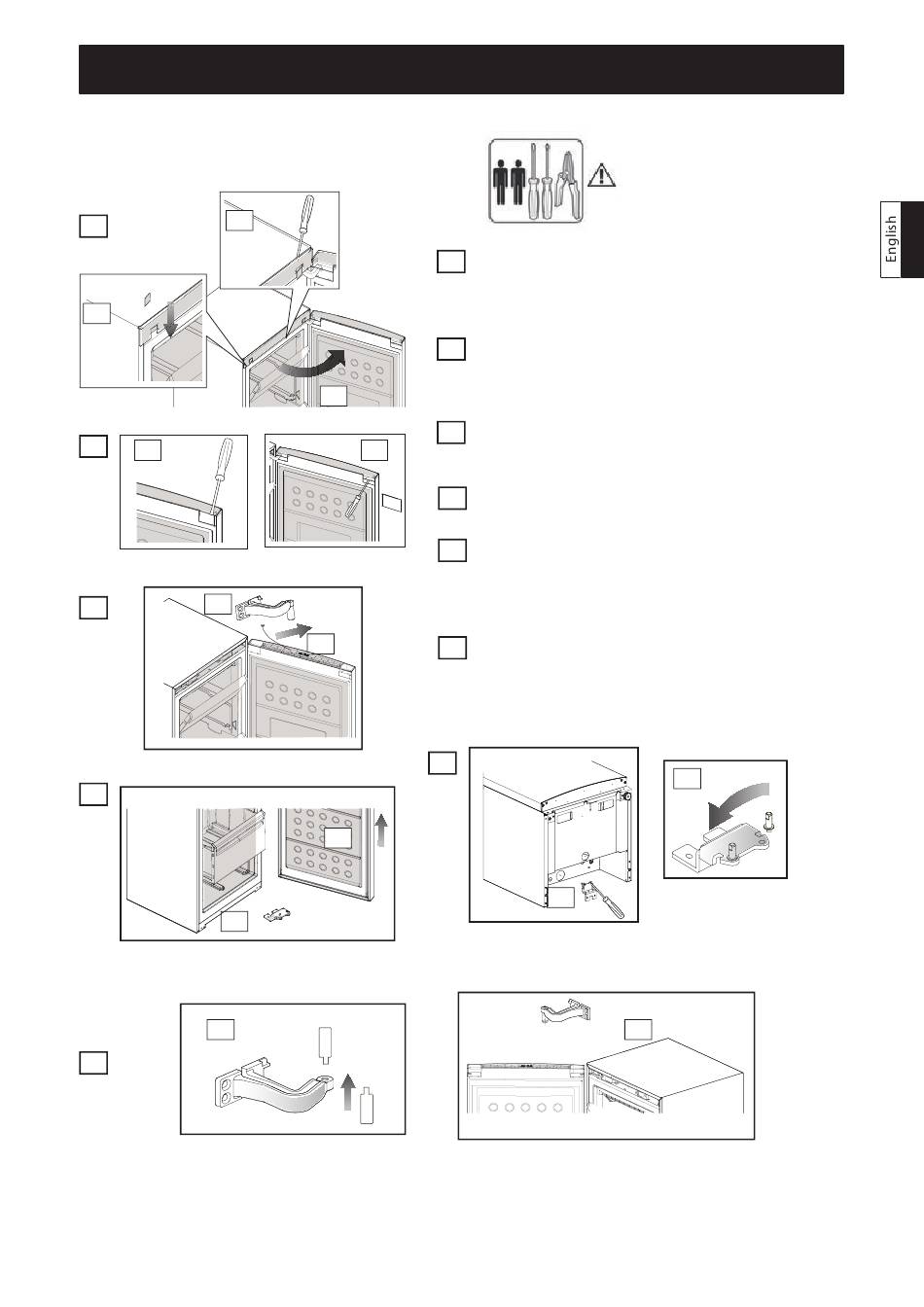 English