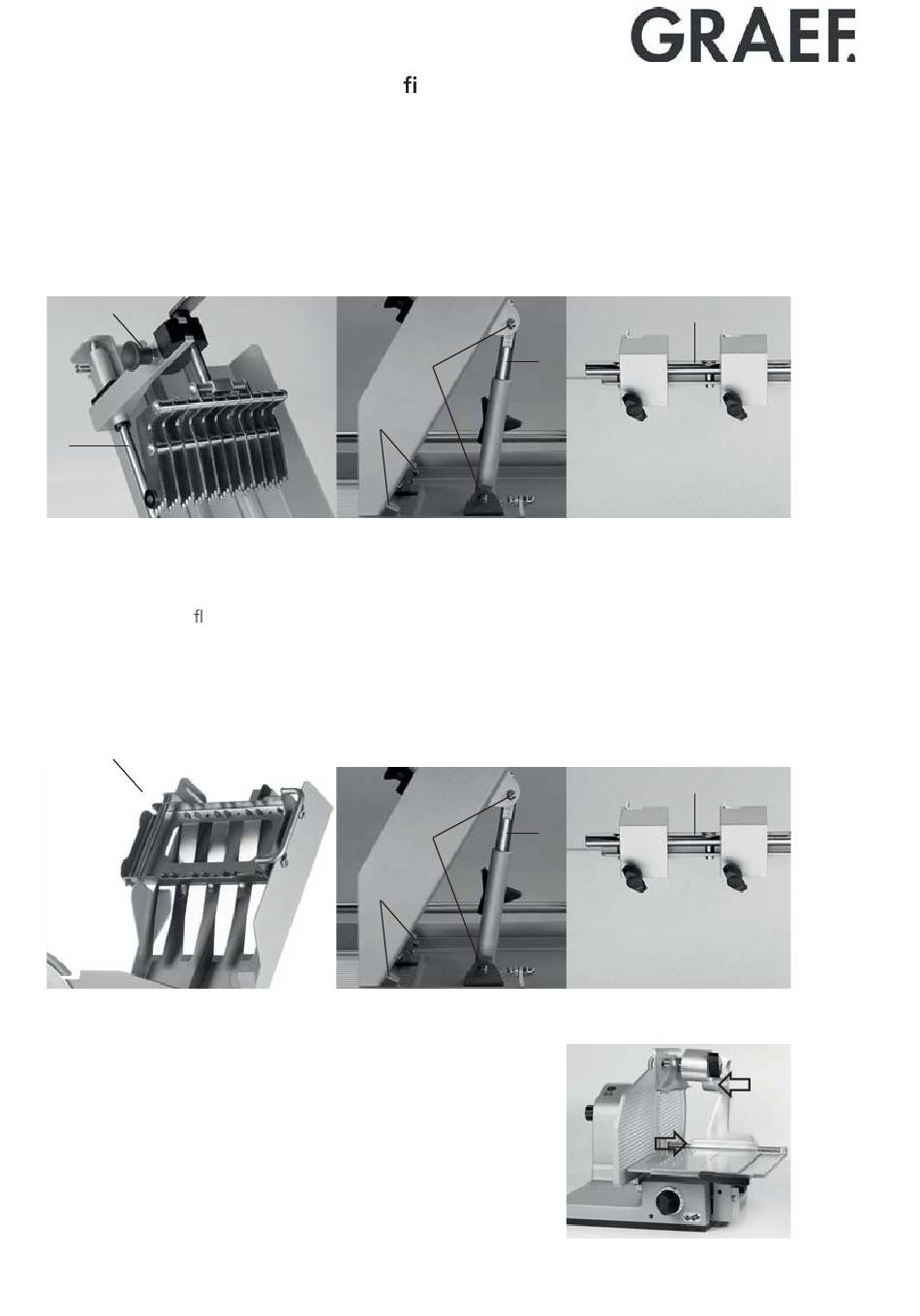 GRAEF.

fi

fl