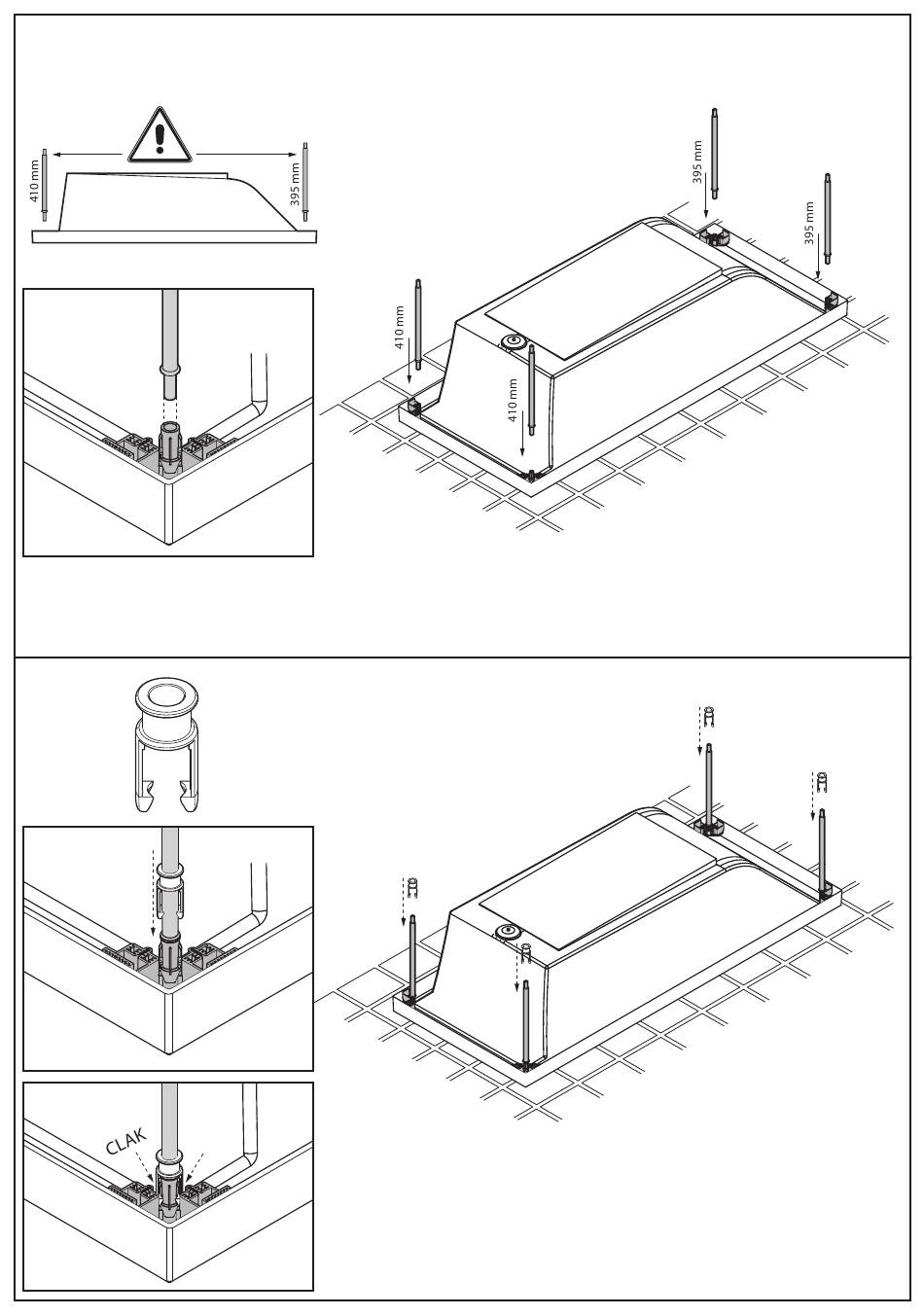 410 mm
395 mm
395 mm
395 mm
410 mm
410 mm
CLAK