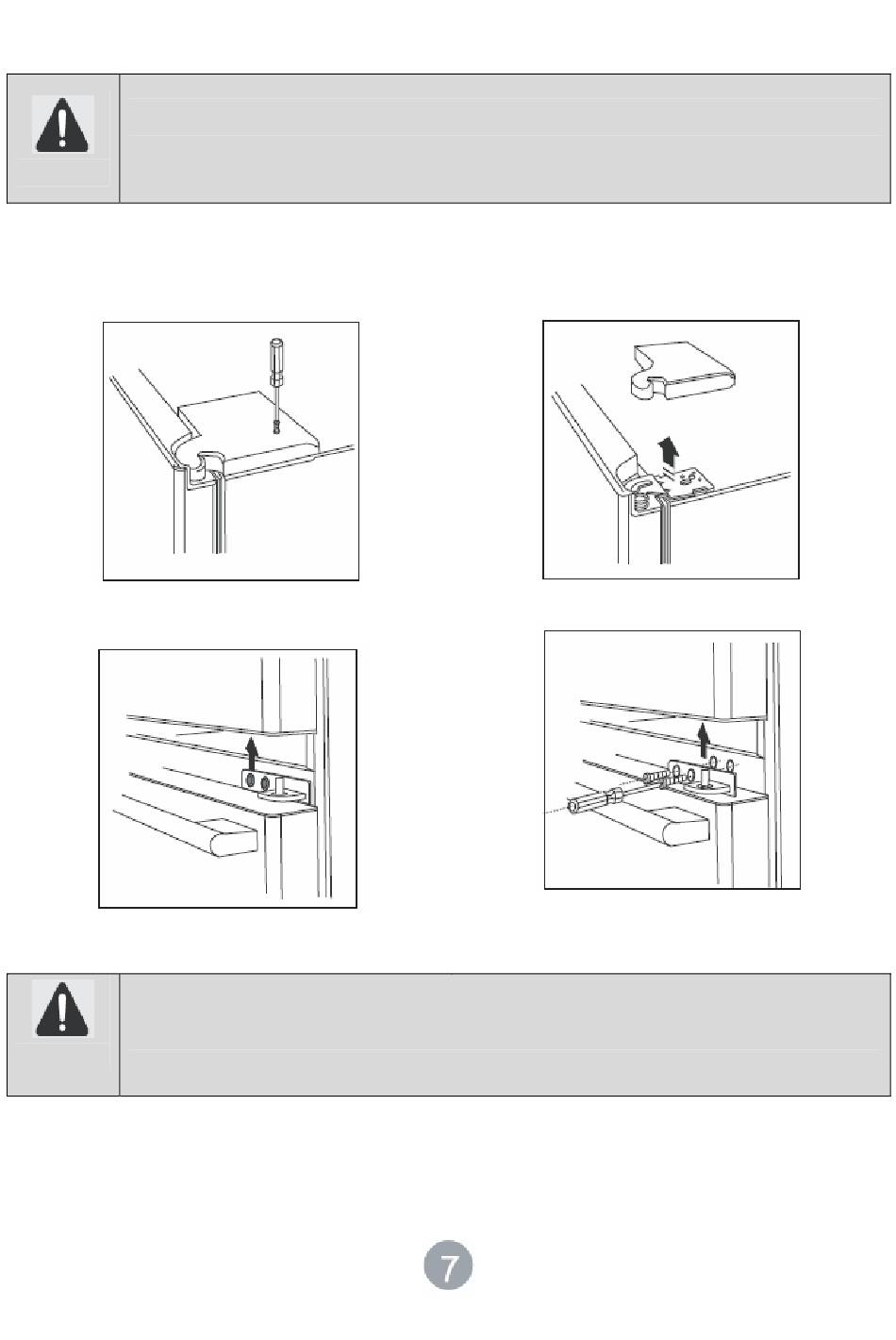 7