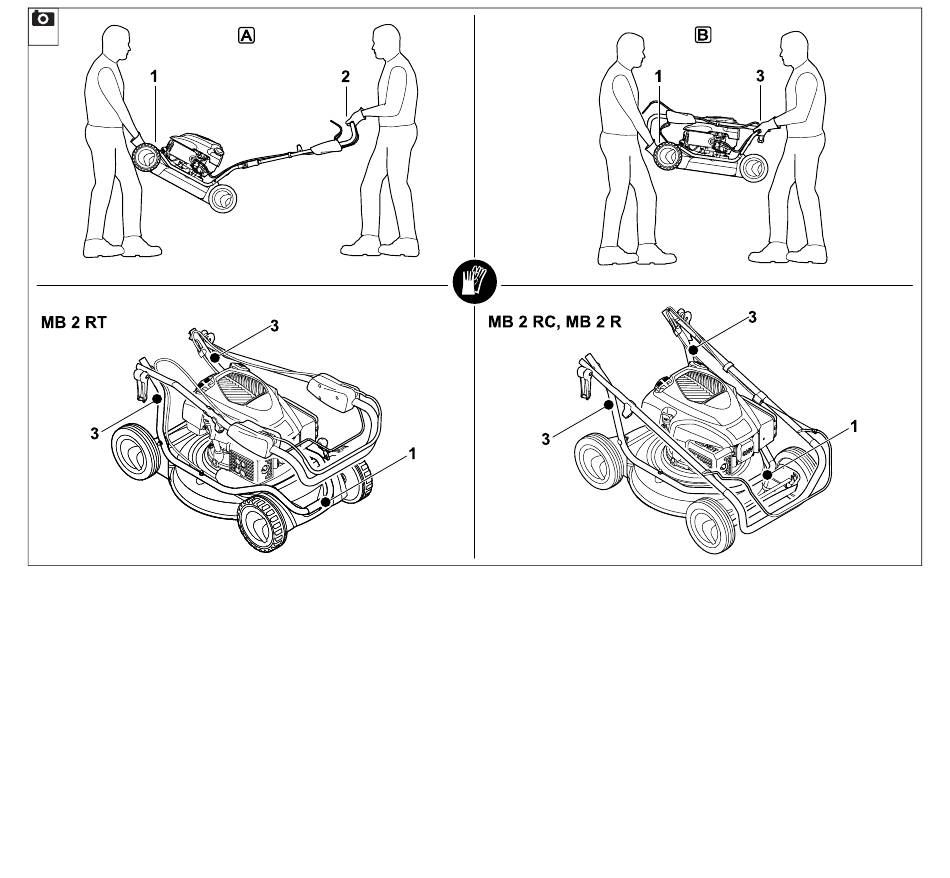 A

1

2

B

1

3

MB 2 RT

3

3

1

MB 2 RC, MB 2 R

3

3

1