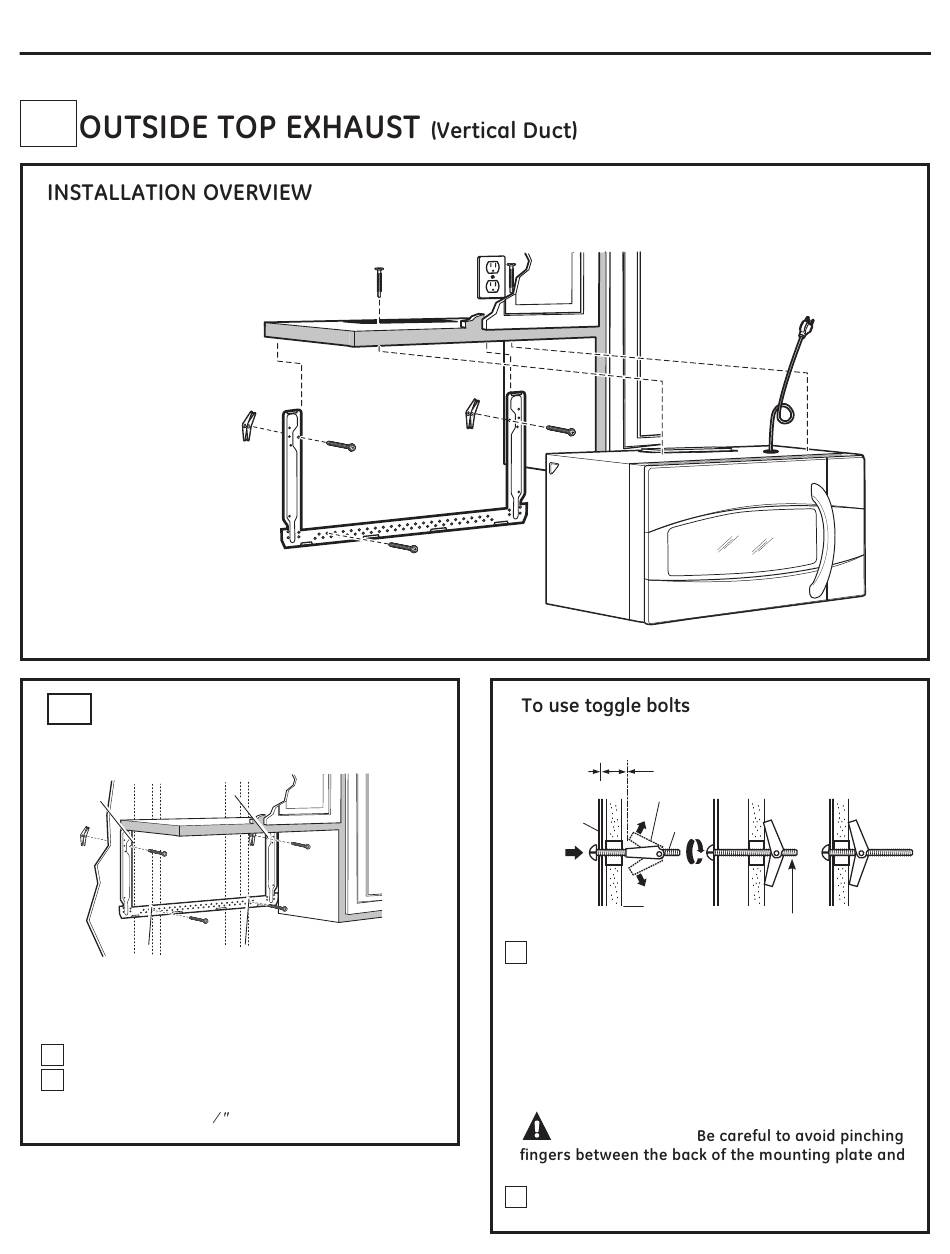 OUTSIDE TOP EXHAUST (Vertical Duct)

INSTALLATION OVERVIEW

/ "

To use toggle bolts

Be careful to avoid pinching fingers between the back of the mounting plate and