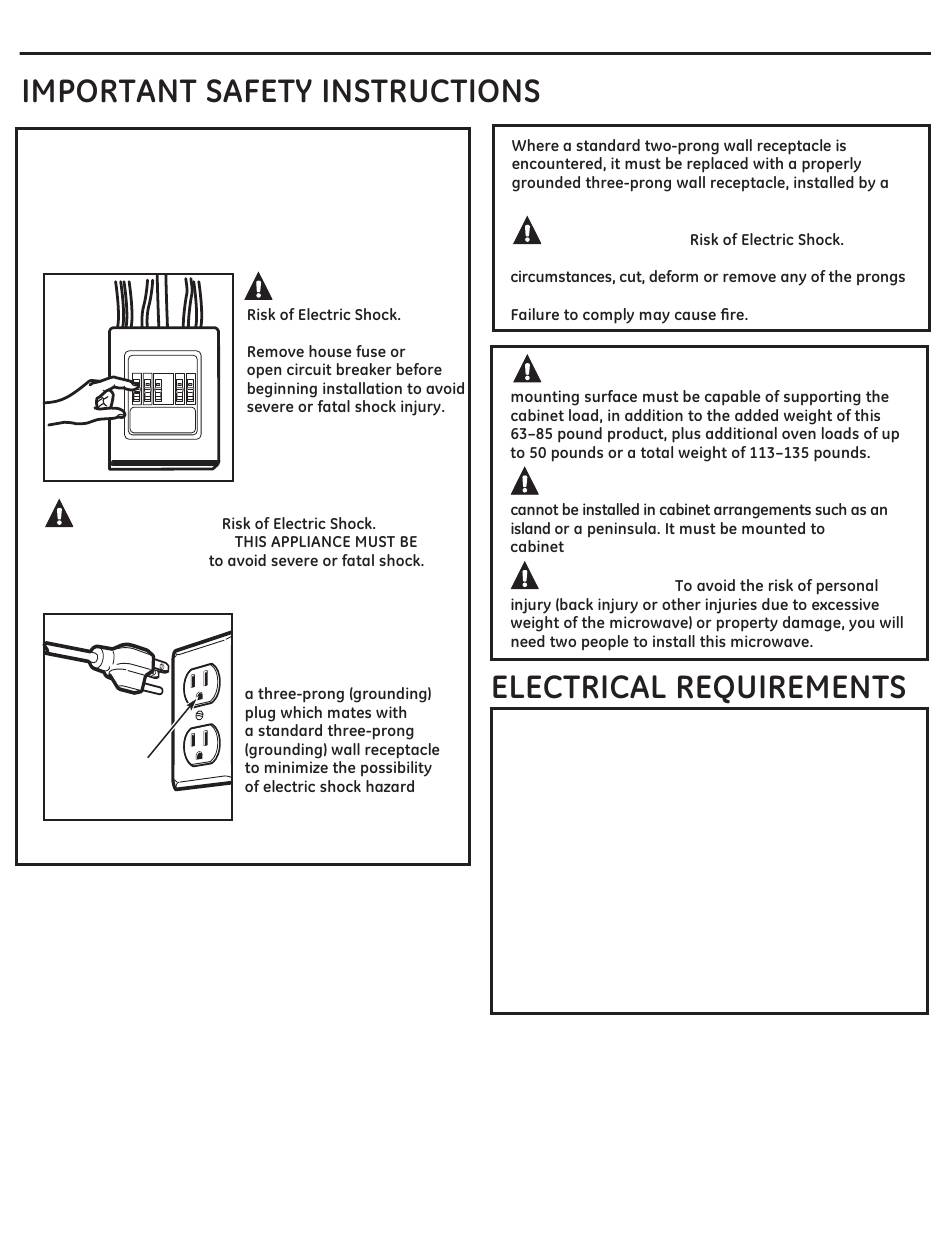 IMPORTANT SAFETY INSTRUCTIONS

Risk of Electric Shock.

Remove house fuse or open circuit breaker before beginning installation to avoid severe or fatal shock injury.

Risk of Electric Shock. THIS APPLIANCE MUST BE to avoid severe or fatal shock.

a three-prong (grounding) plug which mates with a standard three-prong (grounding) wall receptacle to minimize the possibility of electric shock hazard

Where a standard two-prong wall receptacle is encountered, it must be replaced with a properly grounded three-prong wall receptacle, installed by a

Risk of Electric Shock.

circumstances, cut, deform or remove any of the prongs

Failure to comply may cause fire.

mounting surface must be capable of supporting the cabinet load, in addition to the added weight of this 63–85 pound product, plus additional oven loads of up to 50 pounds or a total weight of 113–135 pounds.

cannot be installed in cabinet arrangements such as an island or a peninsula. It must be mounted to cabinet

To avoid the risk of personal injury (back injury or other injuries due to excessive weight of the microwave) or property damage, you will need two people to install this microwave.

ELECTRICAL REQUIREMENTS