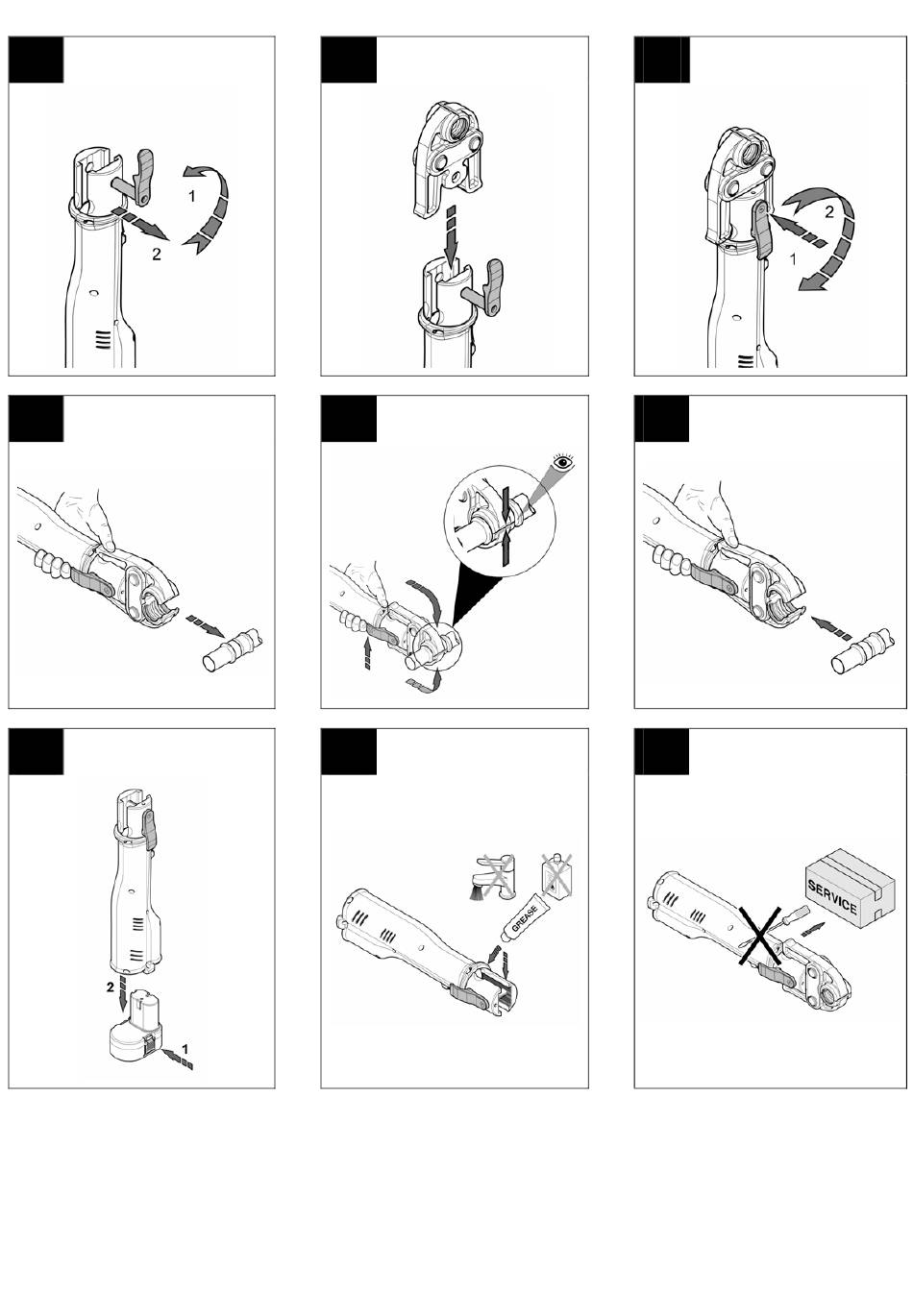 1
2

2
1

2
1

GREASE

SERVICE