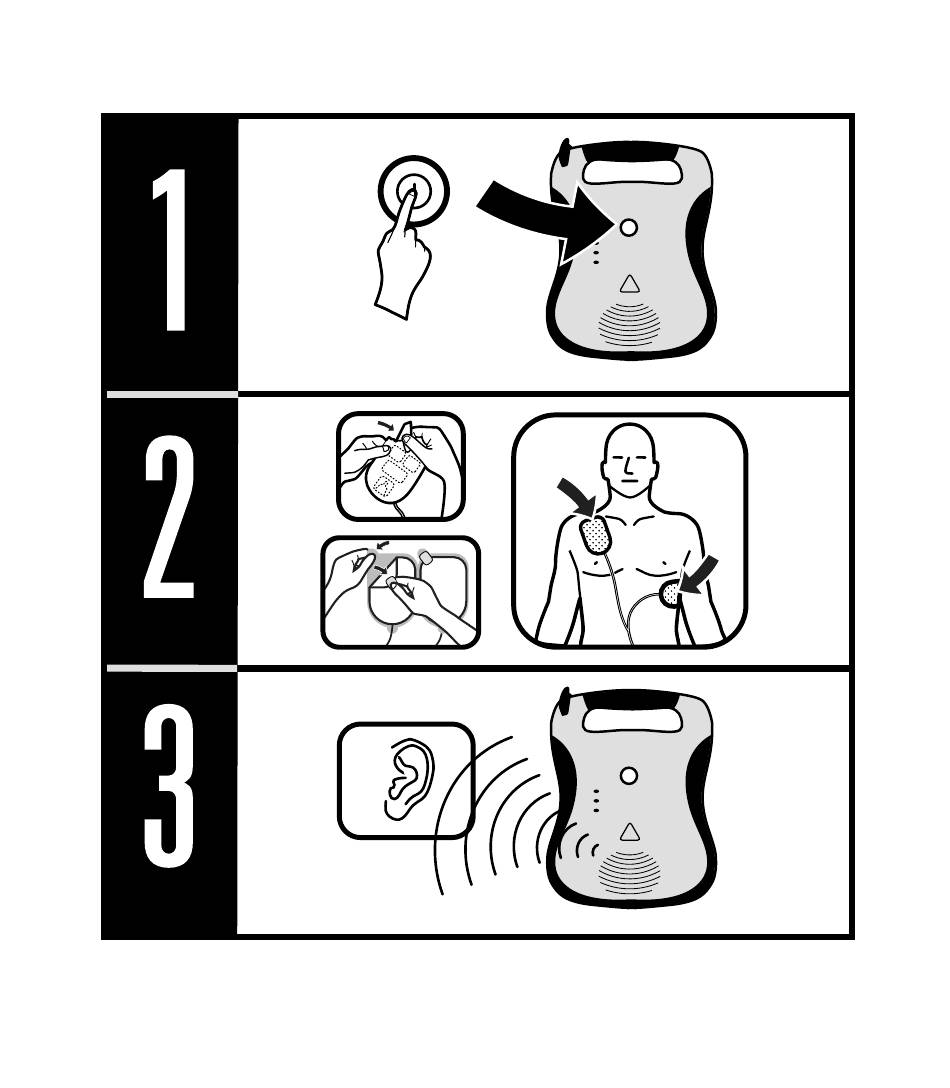 1

2

3