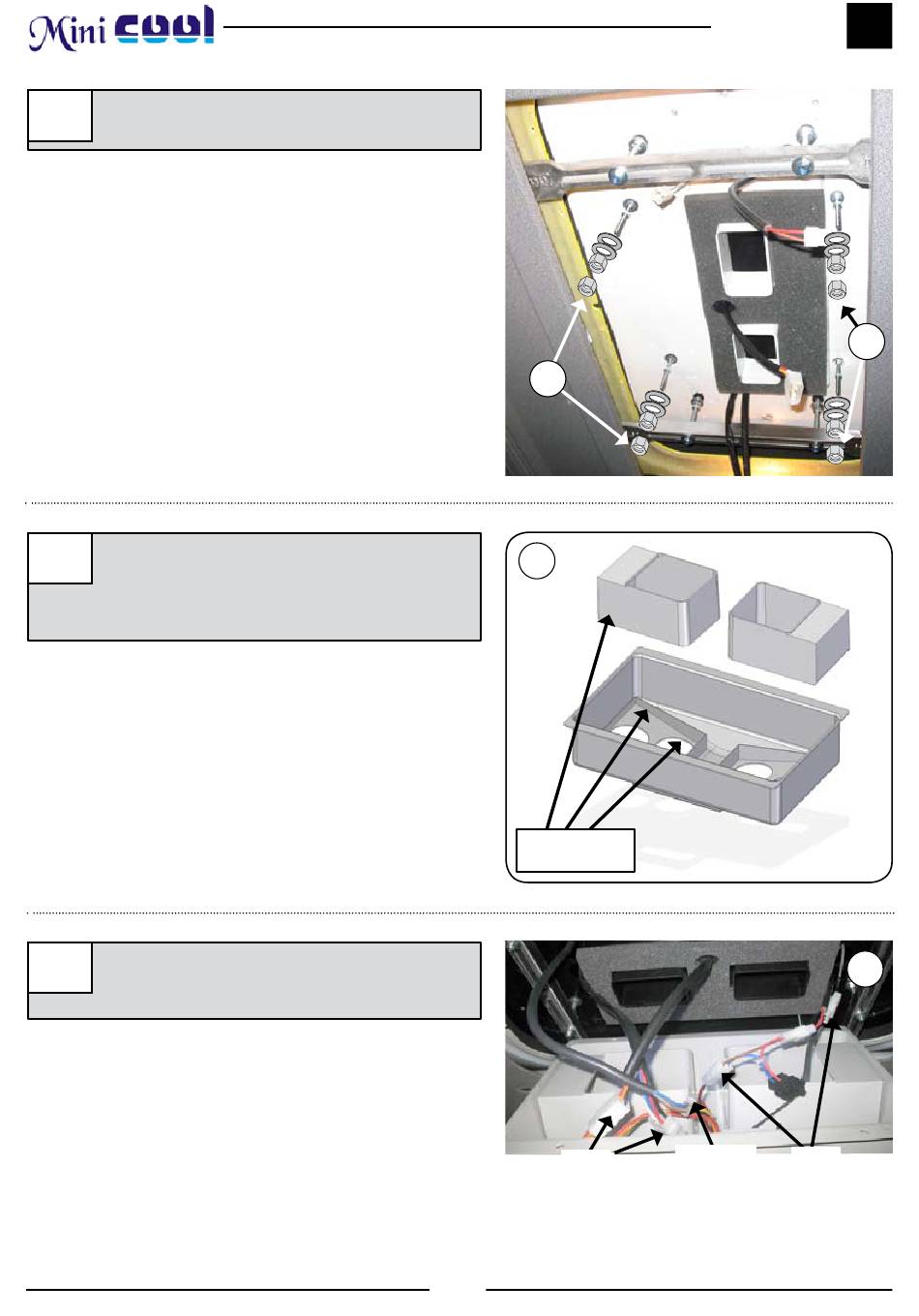 Mini cool