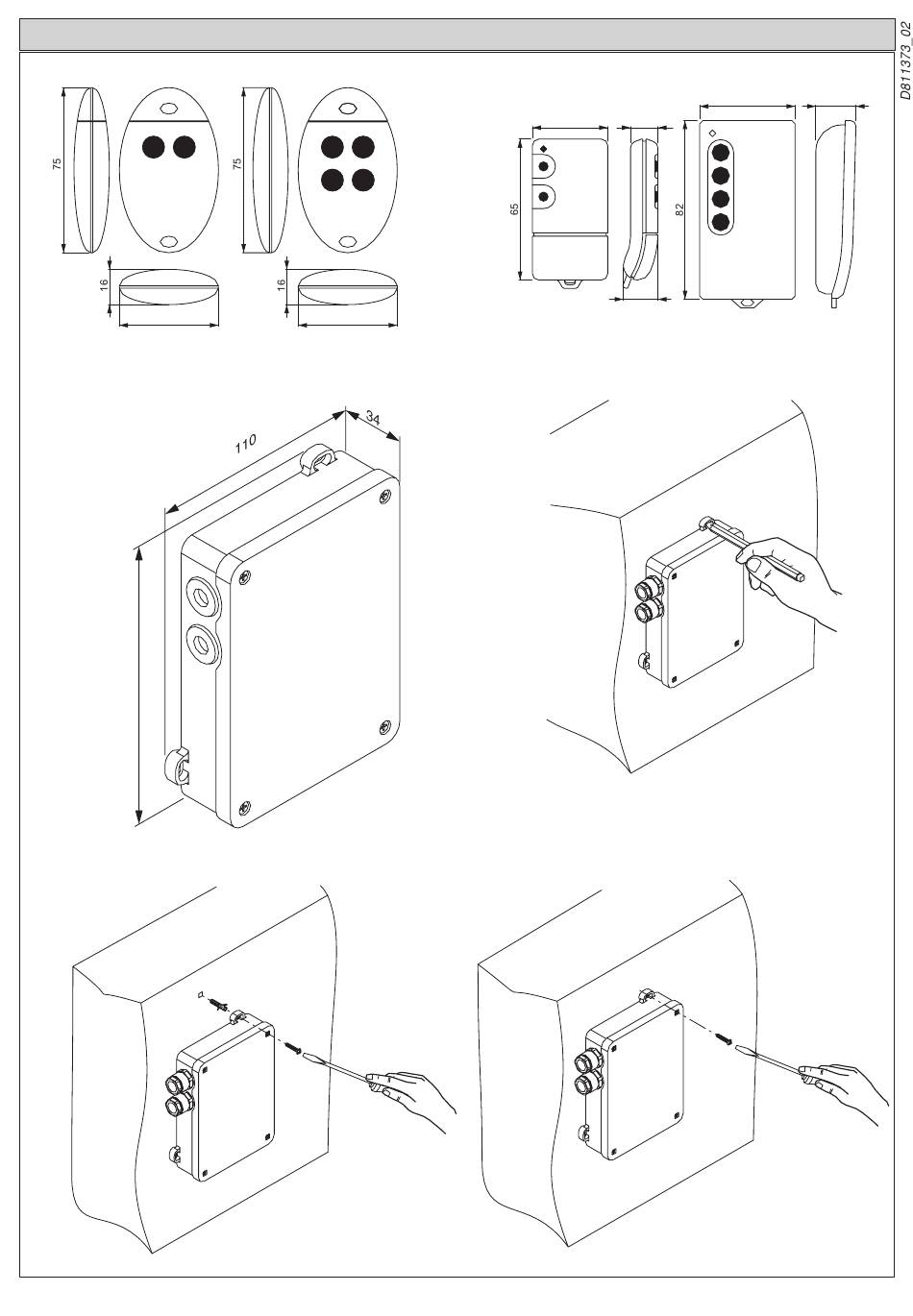 D811373_02

75

75

16

16

65

82

110

34