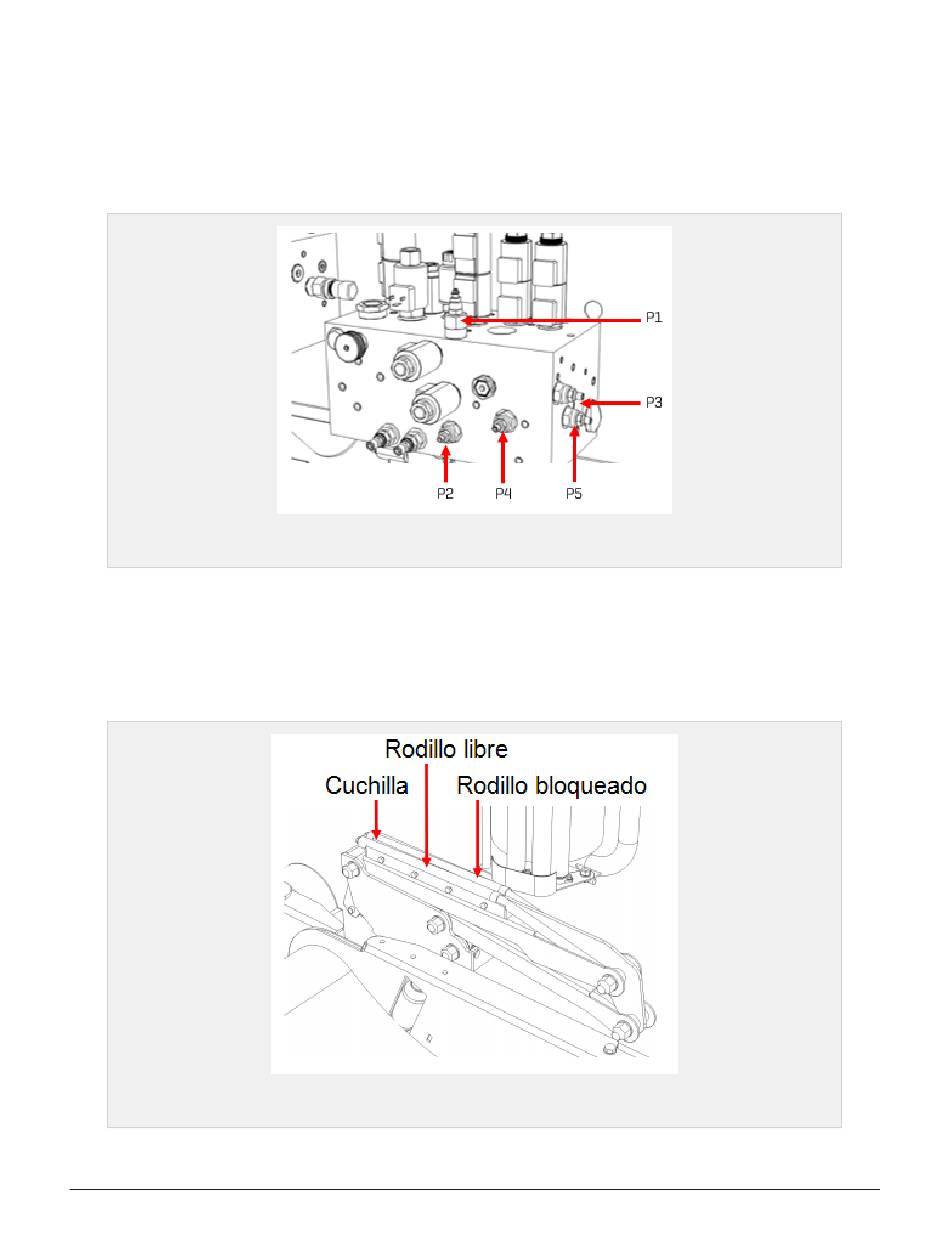 P1
P3
P2
P4
P5

Rodillo libre
Cuchilla
Rodillo bloqueado