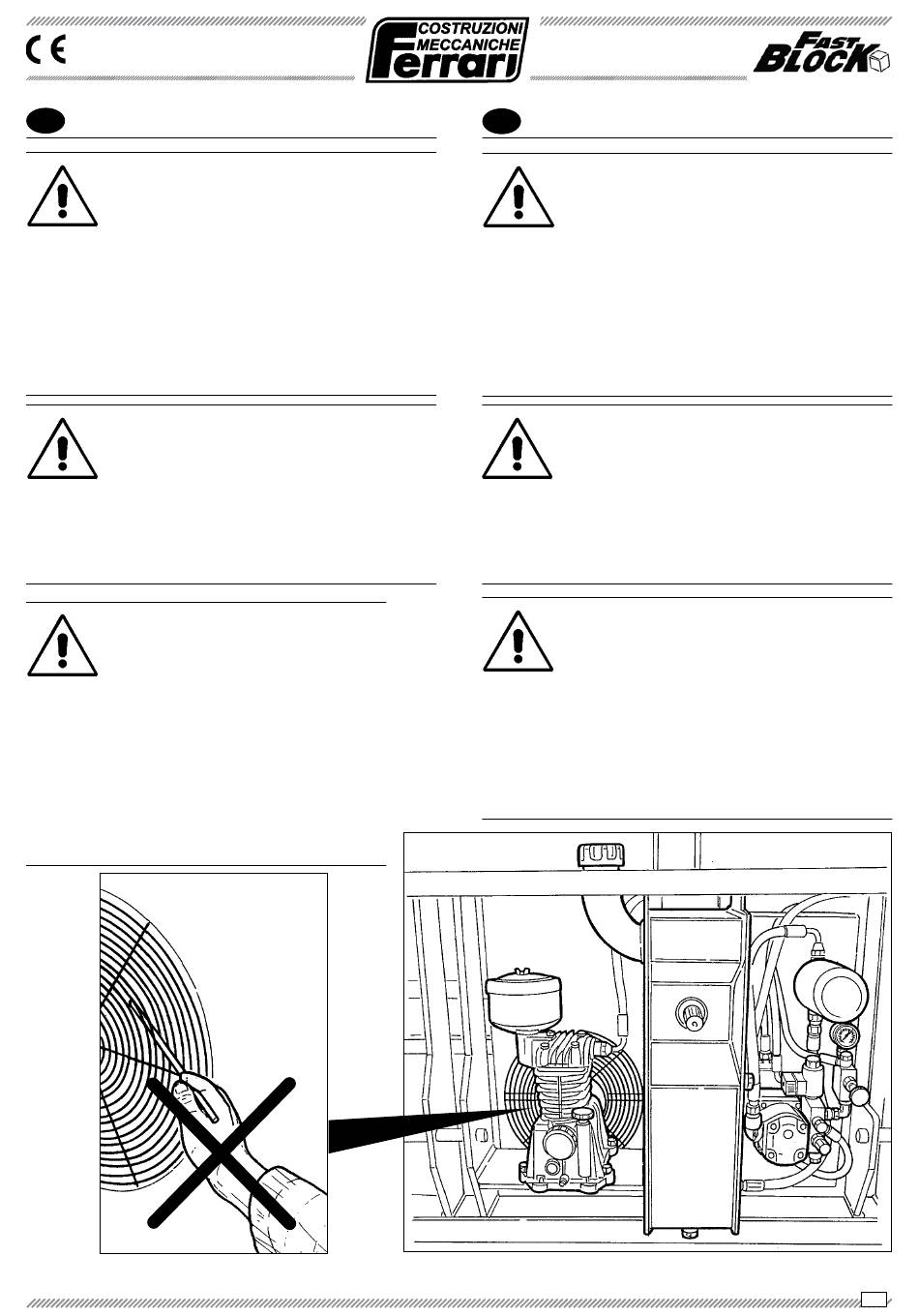 CE

COSTRUZIONI MECCANICHE
Ferrari

FAST BLOCK