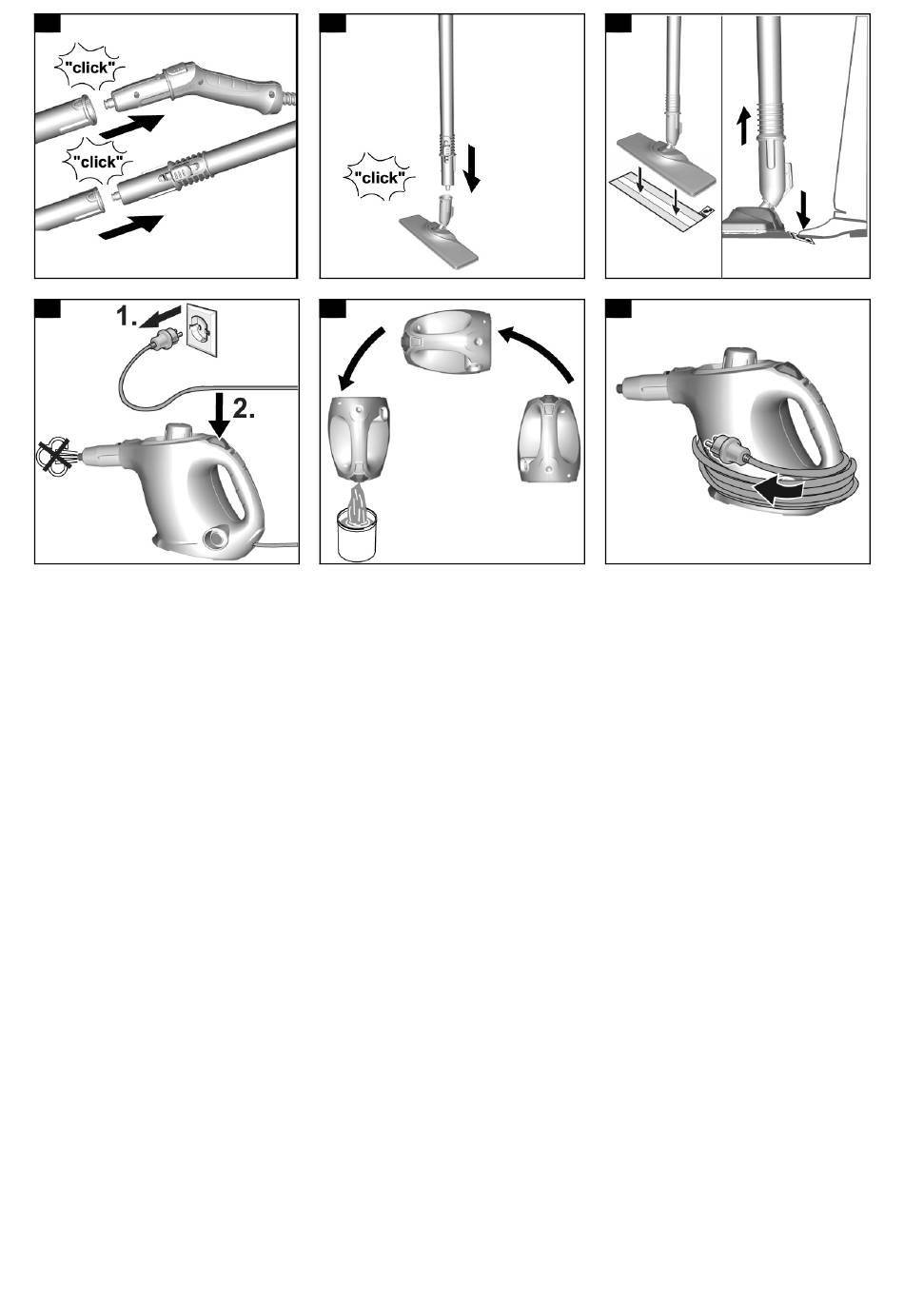 "click"

"click"

"click"

1.

2.