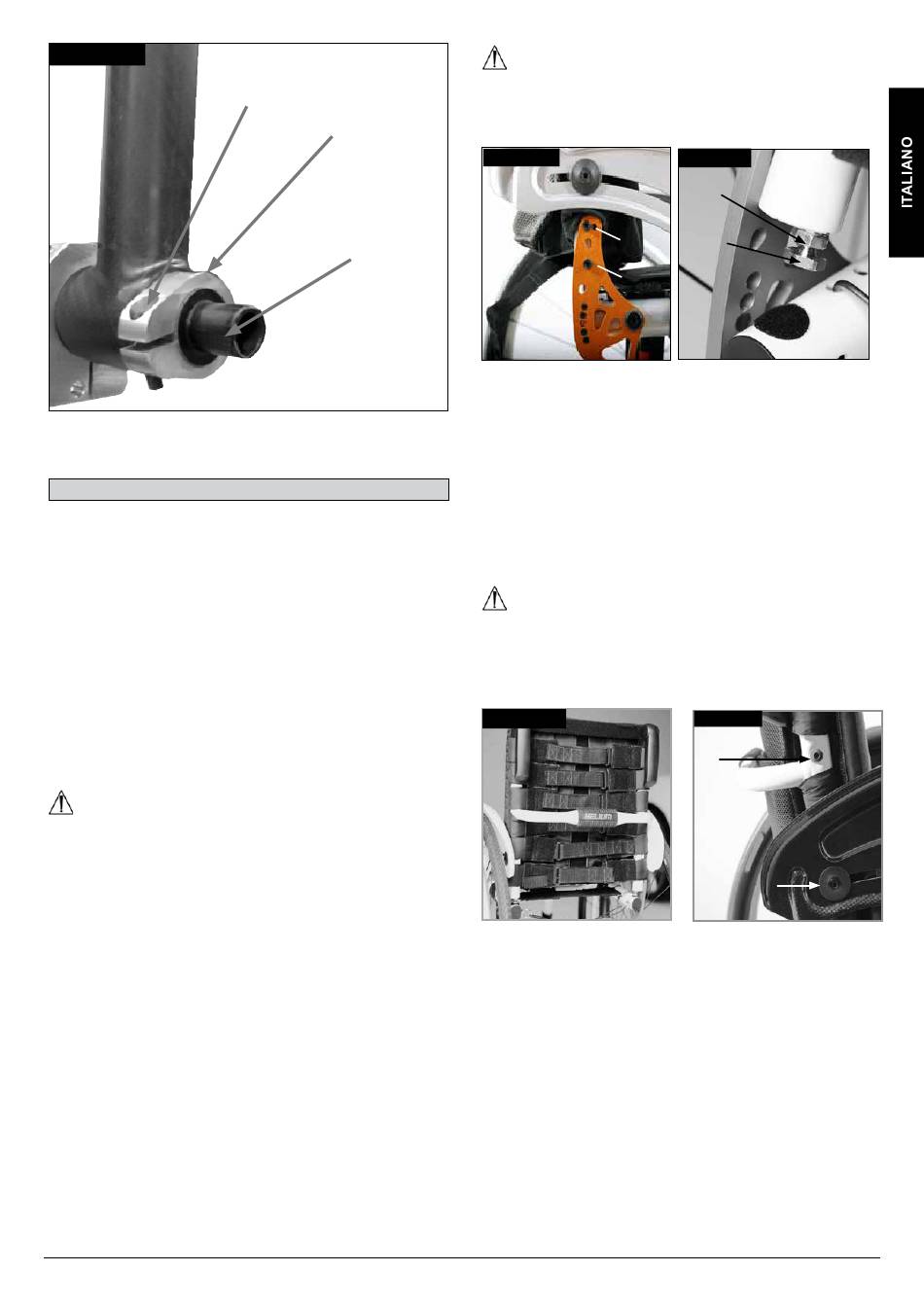 ITALIANO